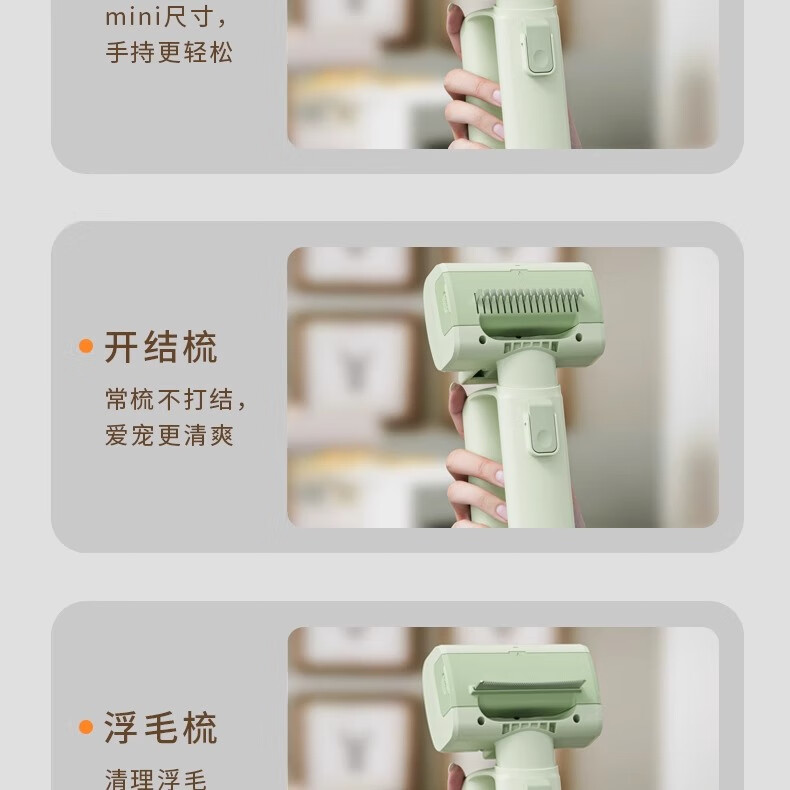 mini尺寸，
手持更轻松

开结梳
常梳不打结，
爱宠更清爽

浮毛梳
清理浮毛