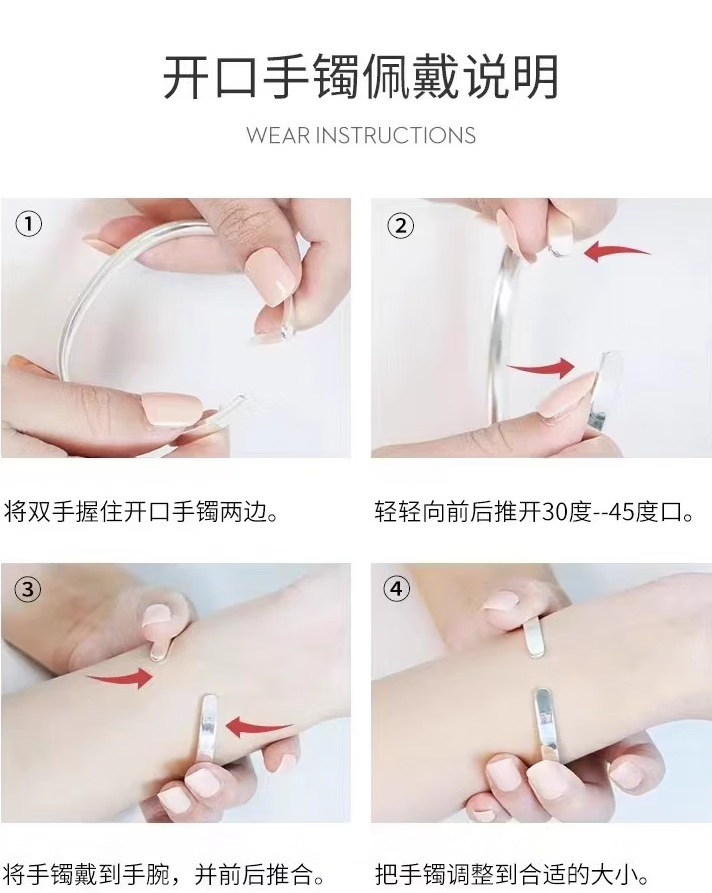 开口手镯佩戴说明

WEAR INSTRUCTIONS

①

将双手握住开口手镯两边。

②

轻轻向前后推开30度--45度口。

③

将手镯戴到手腕，并前后推合。

④

把手镯调整到合适的大小。