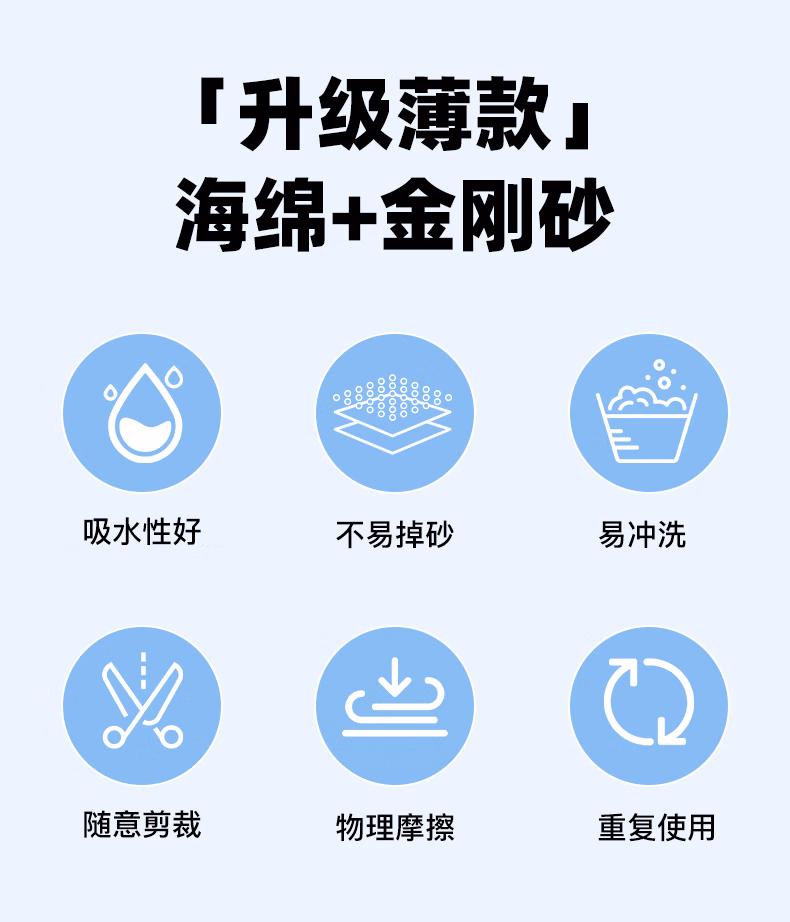 「升级薄款」
海绵+金刚砂

吸水性好

不易掉砂

易冲洗

随意剪裁

物理摩擦

重复使用