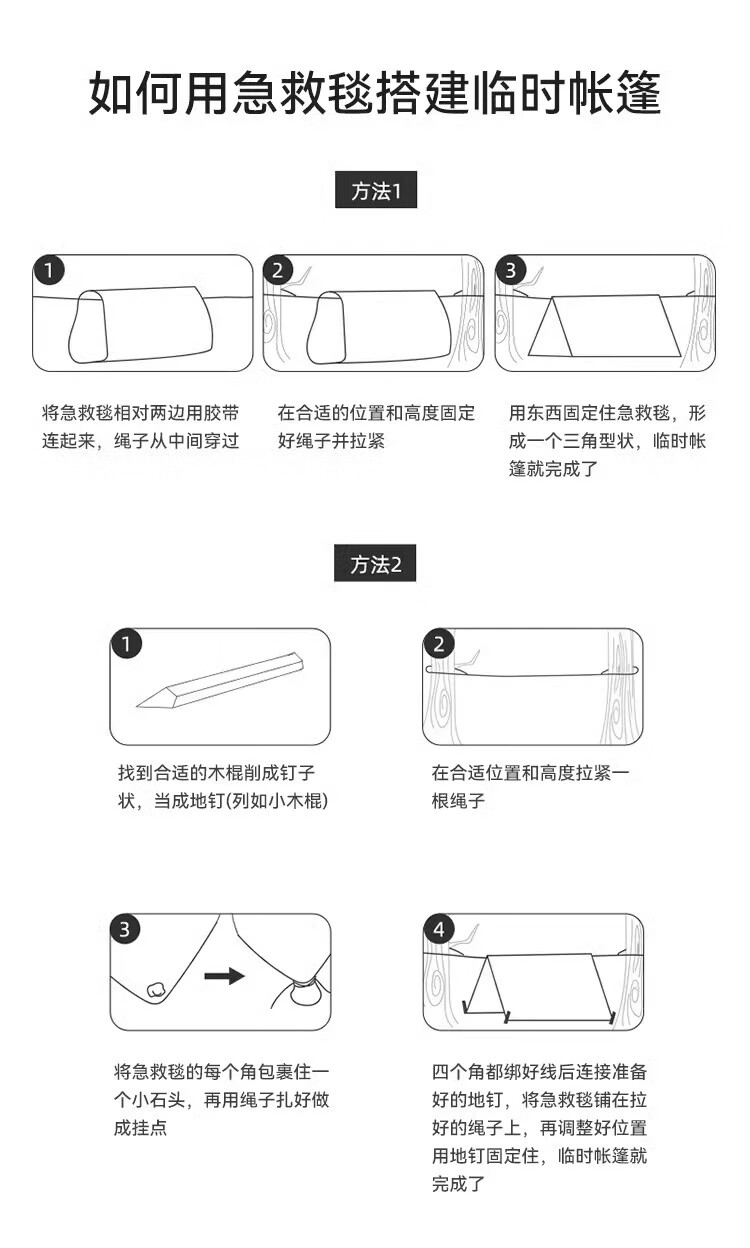 如何用急救毯搭建临时帐篷

方法1

1

将急救毯相对两边用胶带连起来，绳子从中间穿过

2

在合适的位置和高度固定好绳子并拉紧

3

用东西固定住急救毯，形成一个三角型状，临时帐篷就完成了

方法2

1

找到合适的木棍削成钉子状，当成地钉(列如小木棍)

2

在合适位置和高度拉紧一根绳子

3

将急救毯的每个角包裹住一个小石头，再用绳子扎好做成挂点

4

四个角都绑好线后连接准备好的地钉，将急救毯铺在拉好的绳子上，再调整好位置用地钉固定住，临时帐篷就完成了