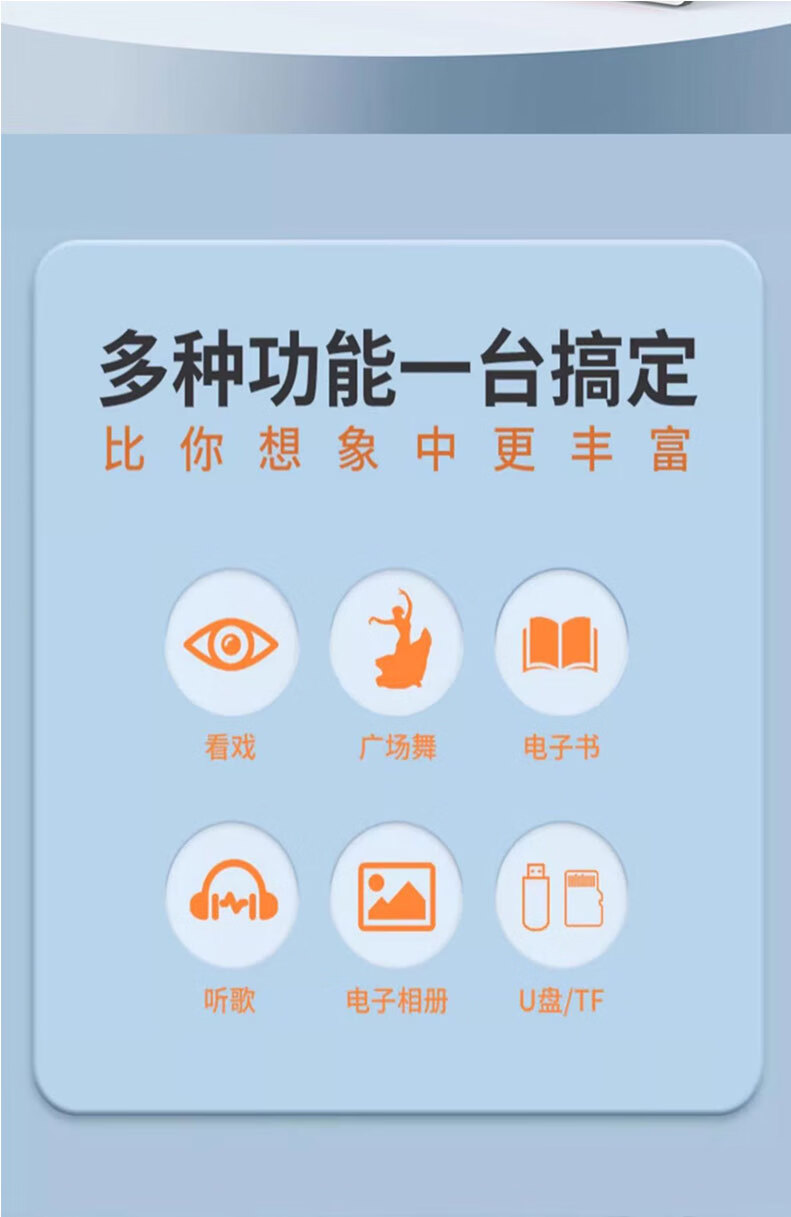 多种功能一台搞定
比你想象中更丰富

看戏

广场舞

电子书

听歌

电子相册

U盘/TF