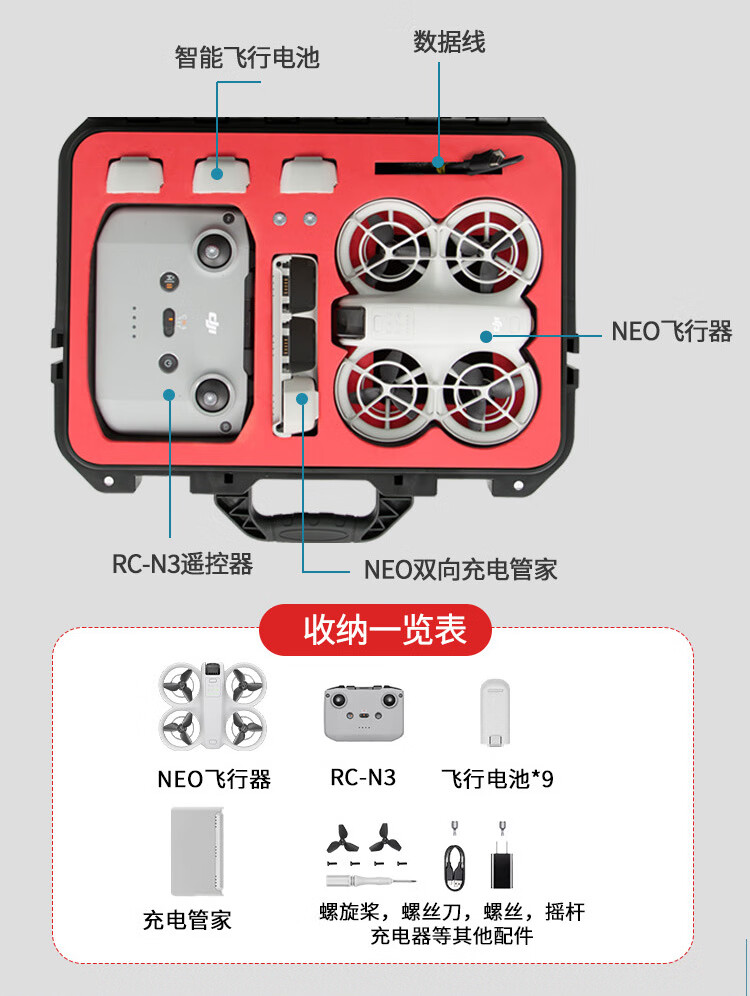 智能飞行电池

数据线

NEO飞行器

RC-N3遥控器

NEO双向充电管家

收纳一览表

NEO飞行器

RC-N3

飞行电池*9

充电管家

螺旋桨，螺丝刀，螺丝，摇杆
充电器等其他配件