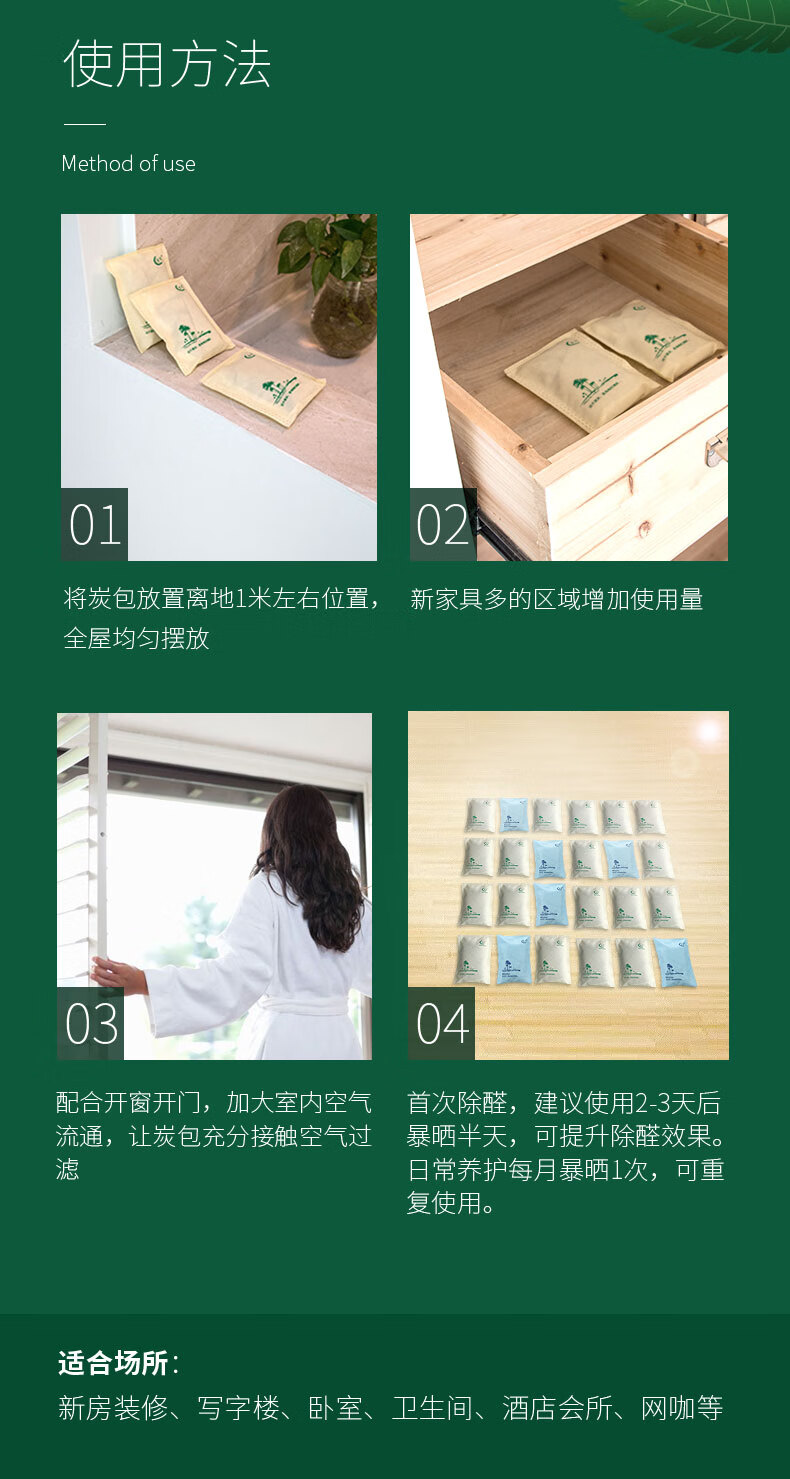 使用方法

Method of use

01

将炭包放置离地1米左右位置，全屋均匀摆放

02

新家具多的区域增加使用量

03

配合开窗开门，加大室内空气流通，让炭包充分接触空气过滤

04

首次除醛，建议使用2-3天后暴晒半天，可提升除醛效果。日常养护每月暴晒1次，可重复使用。

适合场所：

新房装修、写字楼、卧室、卫生间、酒店会所、网咖等