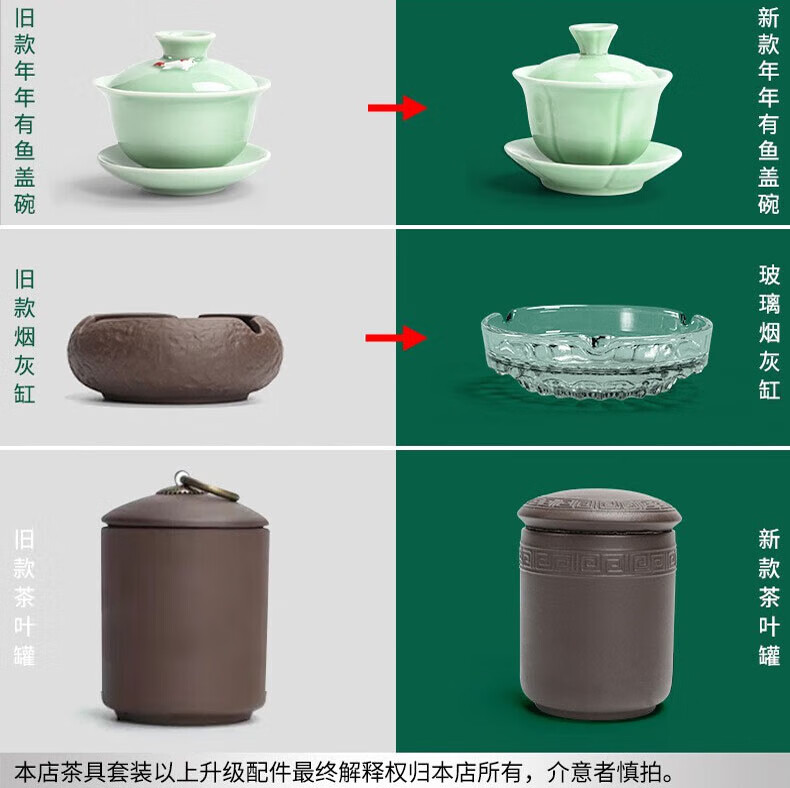 旧款年年有鱼盖碗

新款年年有鱼盖碗

旧款烟灰缸

玻璃烟灰缸

旧款茶叶罐

新款茶叶罐

本店茶具套装以上升级配件最终解释权归本店所有，介意者慎拍。