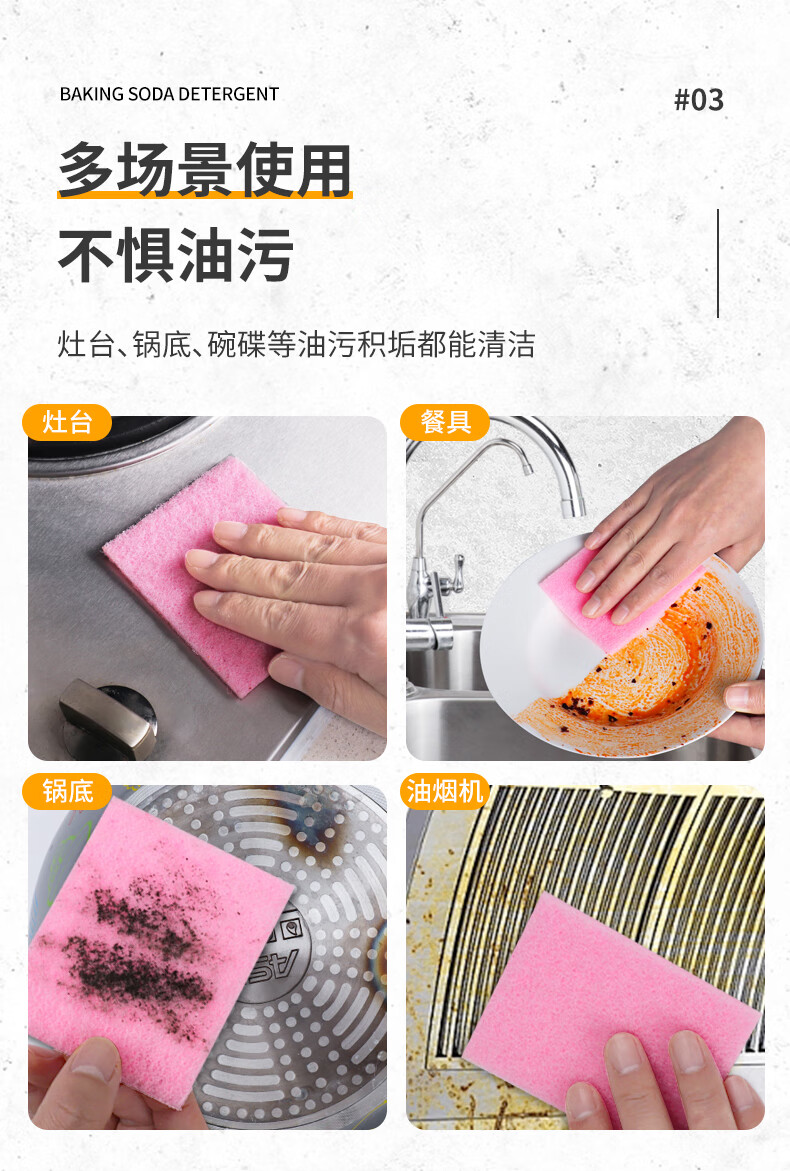 BAKING SODA DETERGENT

#03

多场景使用

不惧油污

灶台、锅底、碗碟等油污积垢都能清洁

灶台

餐具

锅底

油烟机