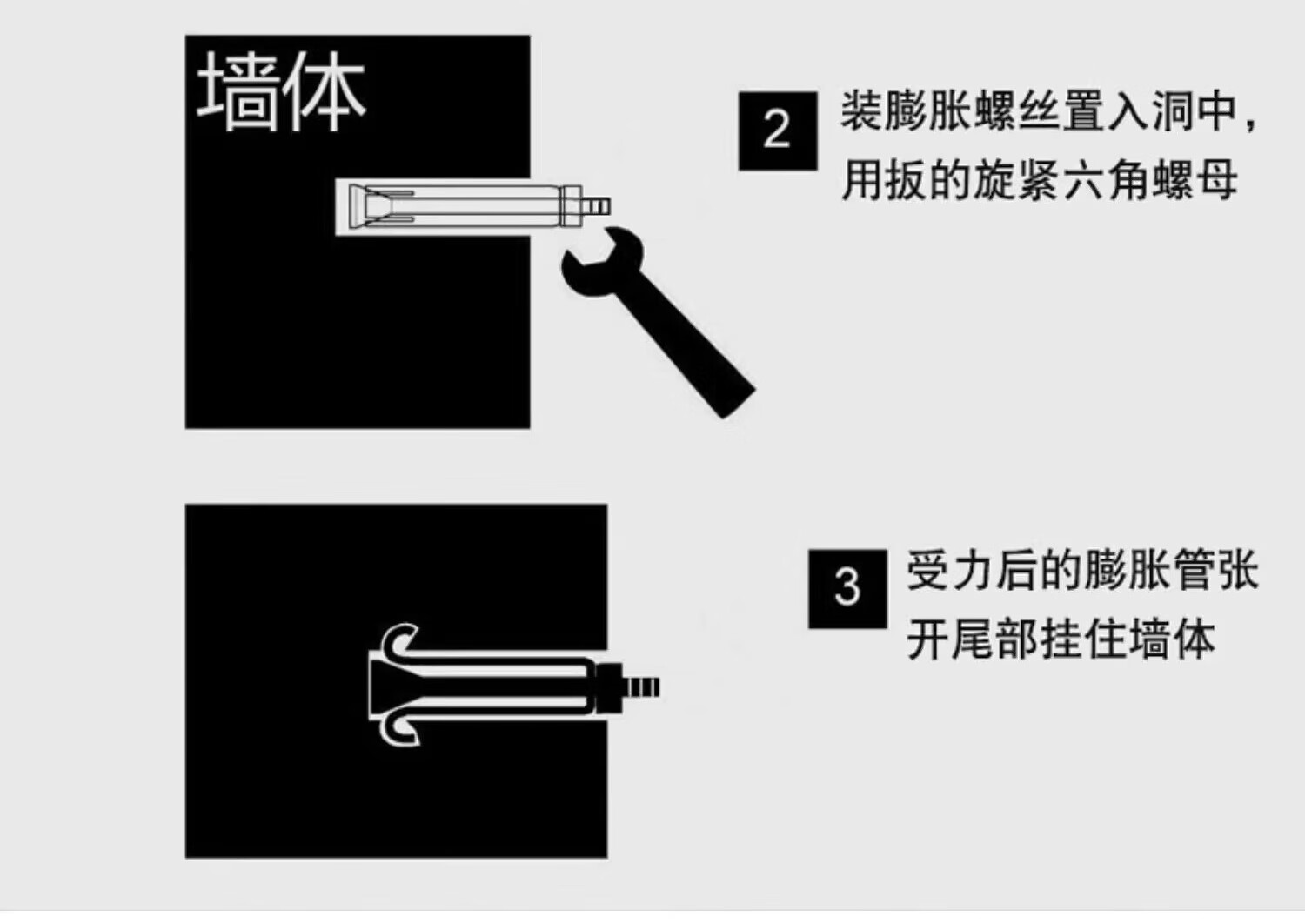 墙体

2 装膨胀螺丝置入洞中，用扳的旋紧六角螺母

3 受力后的膨胀管张开尾部挂住墙体