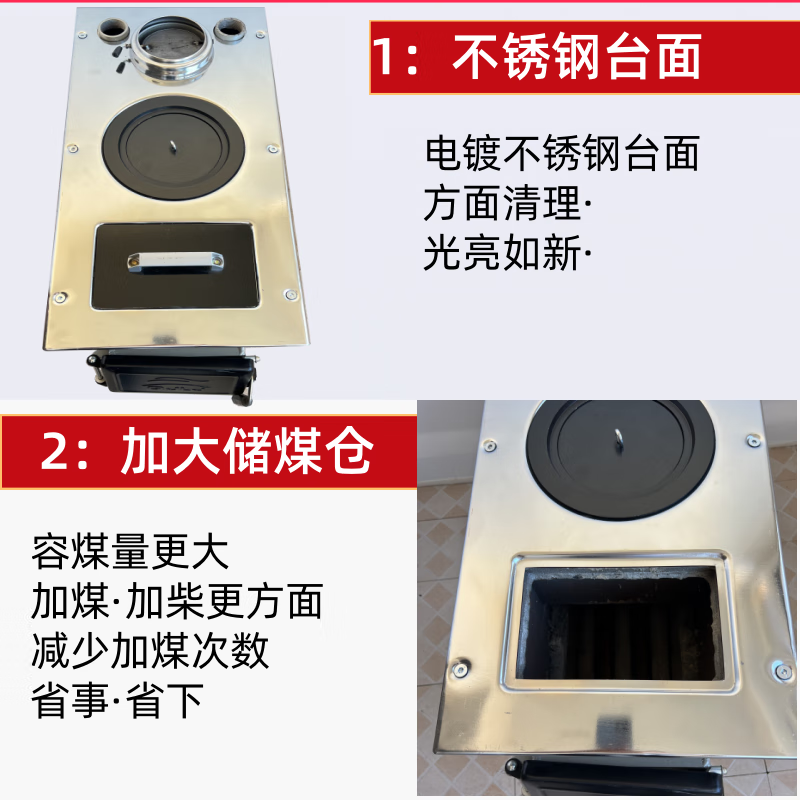 1：不锈钢台面

电镀不锈钢台面
方面清理·
光亮如新·

2：加大储煤仓

容煤量更大
加煤·加柴更方面
减少加煤次数
省事·省下