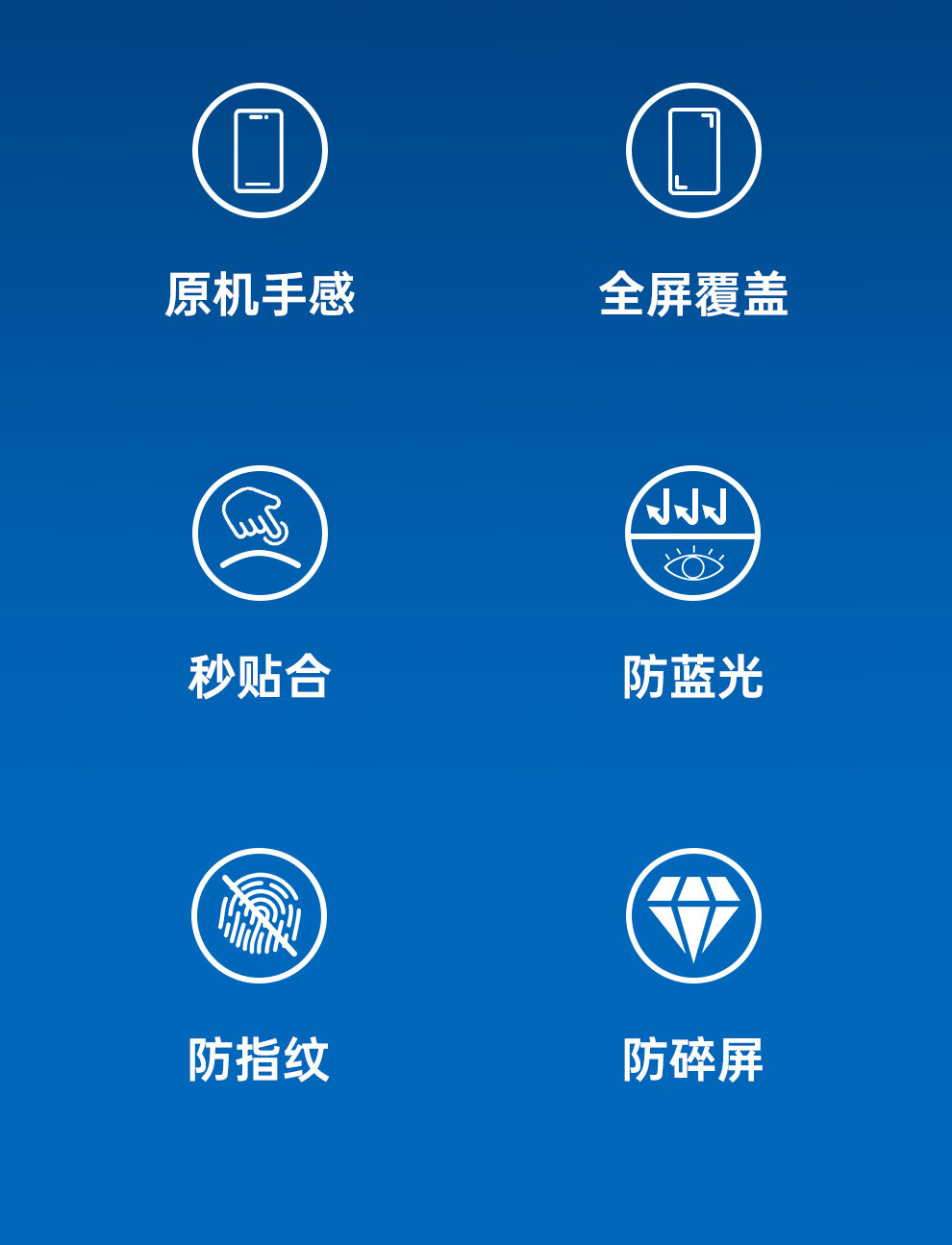 原机手感

全屏覆盖

秒贴合

防蓝光

防指纹

防碎屏