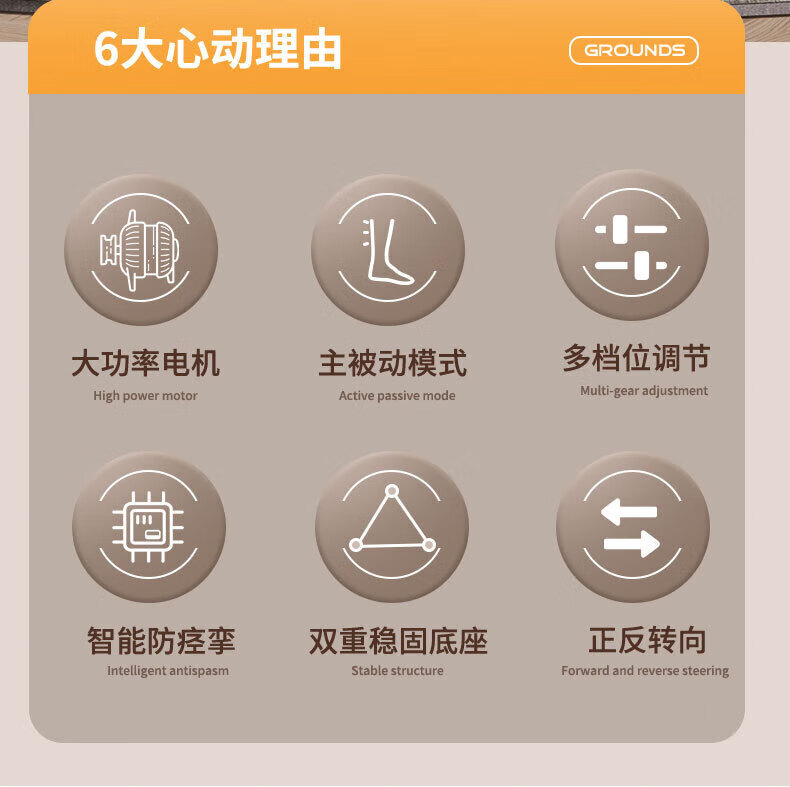 6大心动理由

GROUNDS

大功率电机
High power motor

主被动模式
Active passive mode

多档位调节
Multi-gear adjustment

智能防痉挛
Intelligent antispasm

双重稳固底座
Stable structure

正反转向
Forward and reverse steering