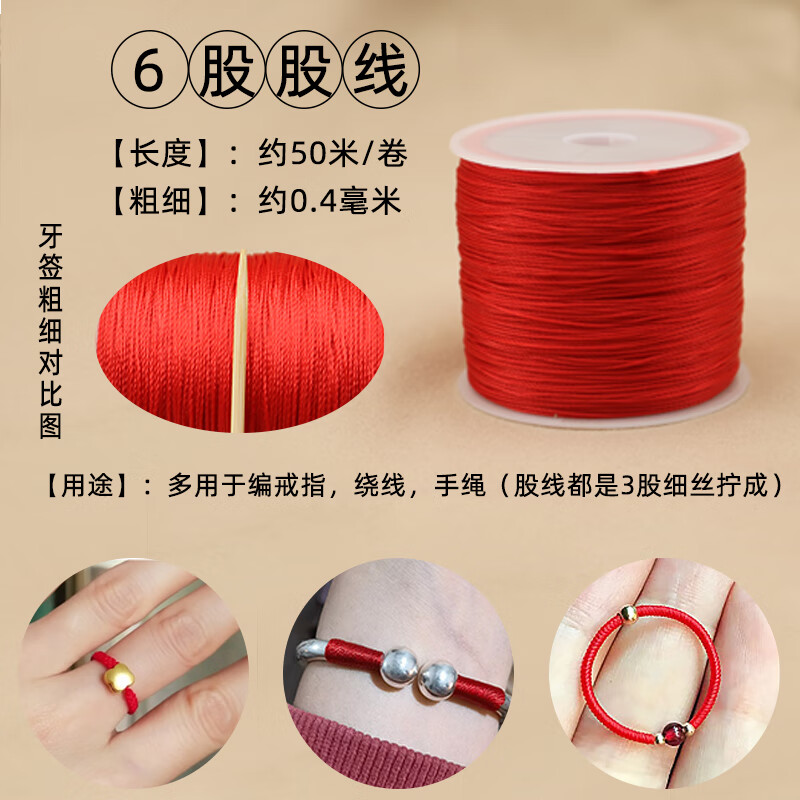 6股股线

【长度】：约50米/卷

【粗细】：约0.4毫米

牙签粗细对比图

【用途】：多用于编戒指，绕线，手绳（股线都是3股细丝拧成）