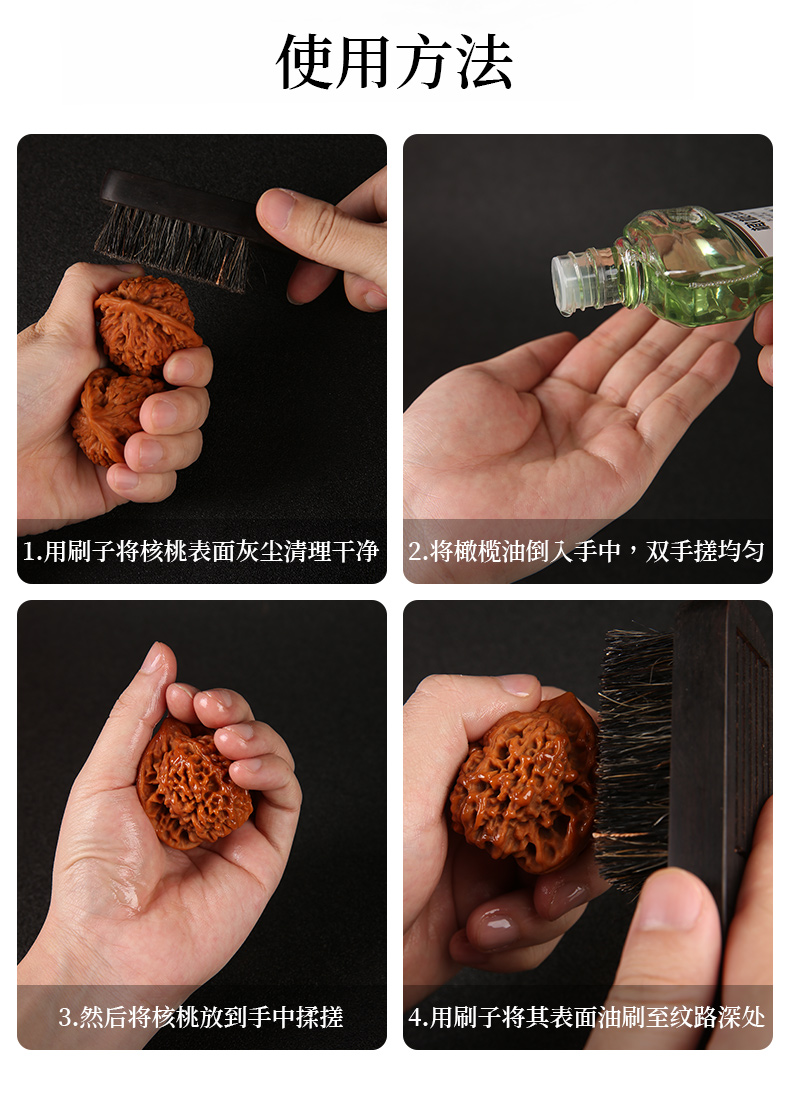 使用方法

1.用刷子将核桃表面灰尘清理干净

2.将橄榄油倒入手中，双手搓均匀

3.然后将核桃放到手中揉搓

4.用刷子将其表面油刷至纹路深处