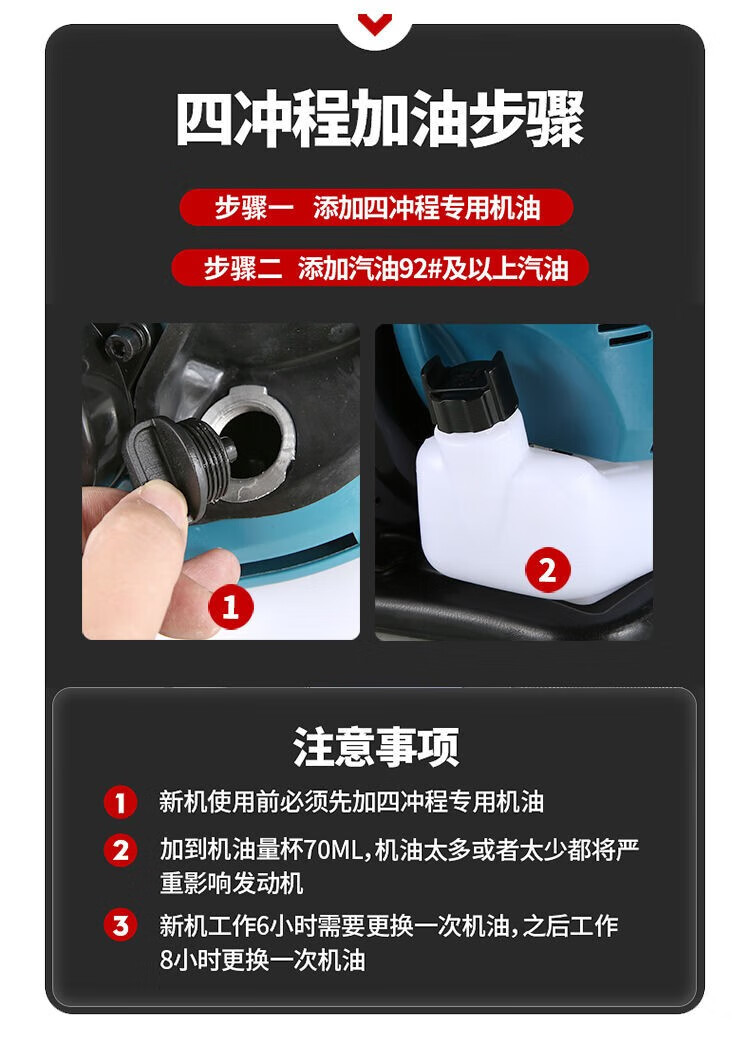 四冲程加油步骤

步骤一　添加四冲程专用机油

步骤二　添加汽油92#及以上汽油

1

2

注意事项

1 新机使用前必须先加四冲程专用机油

2 加到机油量杯70ML,机油太多或者太少都将严重影响发动机

3 新机工作6小时需要更换一次机油,之后工作8小时更换一次机油