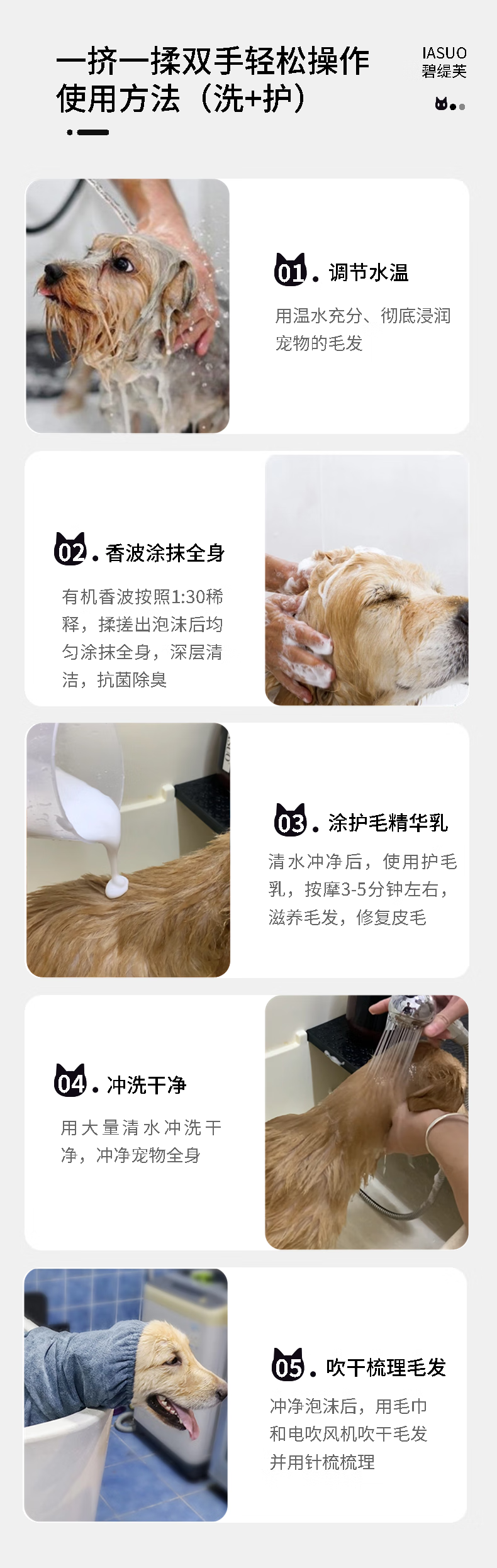 一挤一揉双手轻松操作
使用方法（洗+护）

IASUO
碧缇芙

01. 调节水温

用温水充分、彻底浸润宠物的毛发

02. 香波涂抹全身

有机香波按照1:30稀释，揉搓出泡沫后均匀涂抹全身，深层清洁，抗菌除臭

03. 涂护毛精华乳

清水冲净后，使用护毛乳，按摩3-5分钟左右，滋养毛发，修复皮毛

04. 冲洗干净

用大量清水冲洗干净，冲净宠物全身

05. 吹干梳理毛发

冲净泡沫后，用毛巾和电吹风机吹干毛发并用针梳梳理