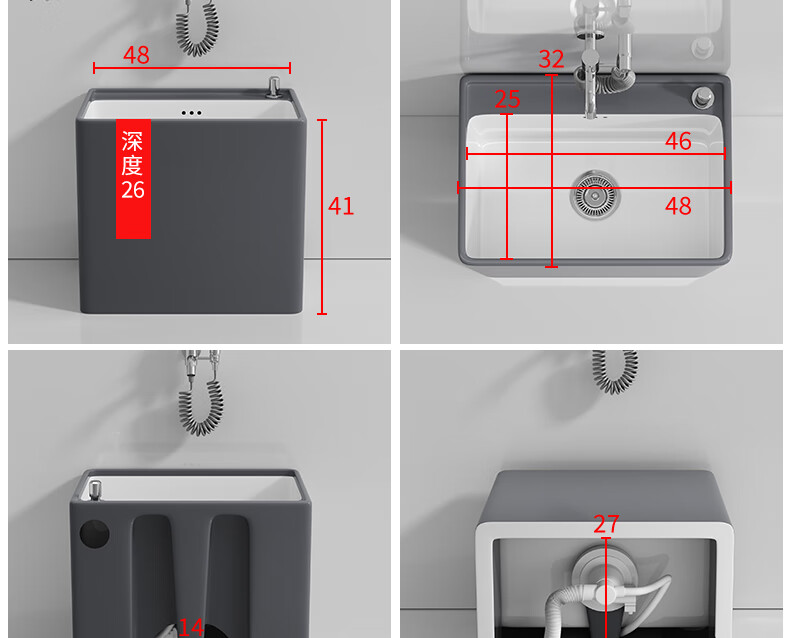 48

深度26

41

32

25

46

48

14

27