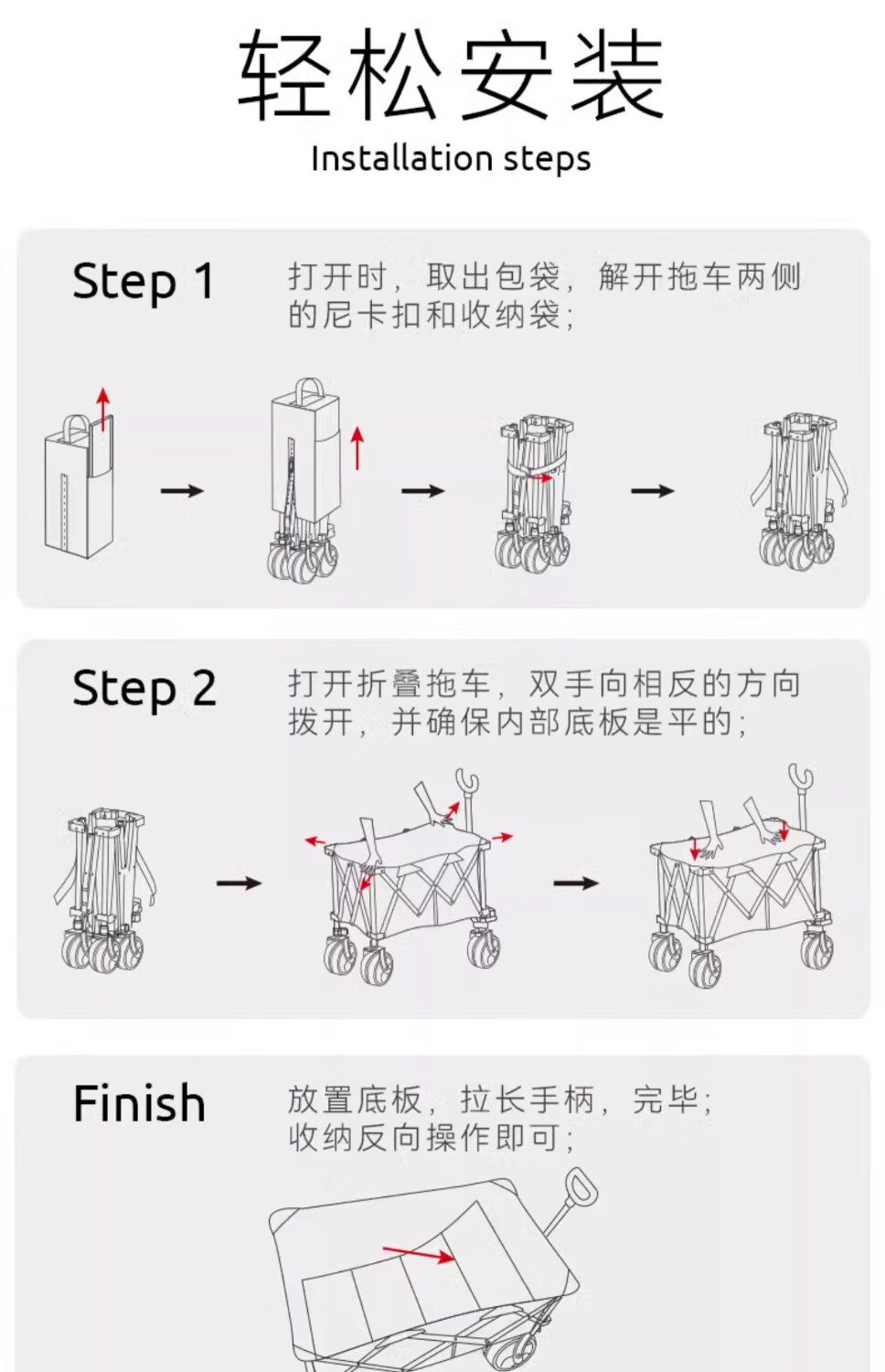 轻松安装
Installation steps

Step 1
打开时，取出包袋，解开拖车两侧的尼卡扣和收纳袋；

Step 2
打开折叠拖车，双手向相反的方向拨开，并确保内部底板是平的；

Finish
放置底板，拉长手柄，完毕；收纳反向操作即可；