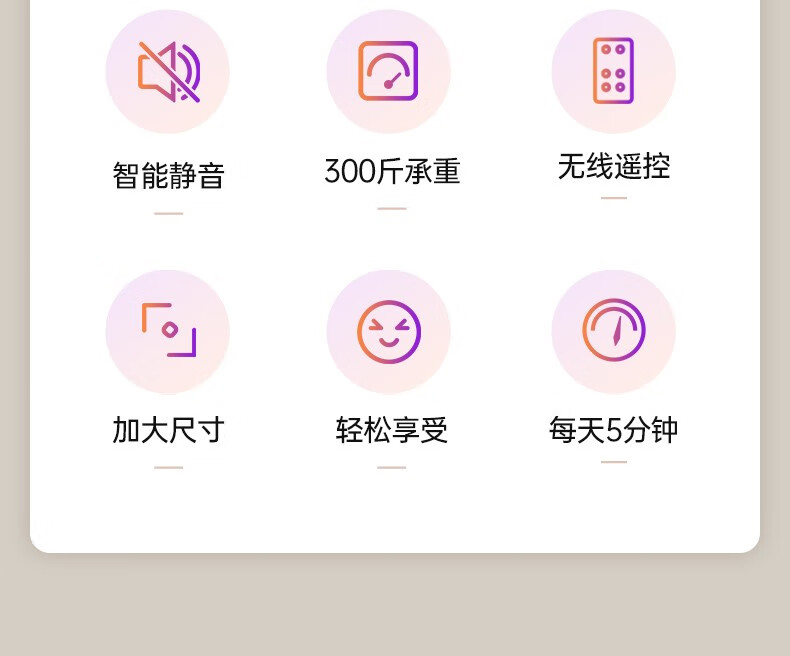 智能静音

300斤承重

无线遥控

加大尺寸

轻松享受

每天5分钟