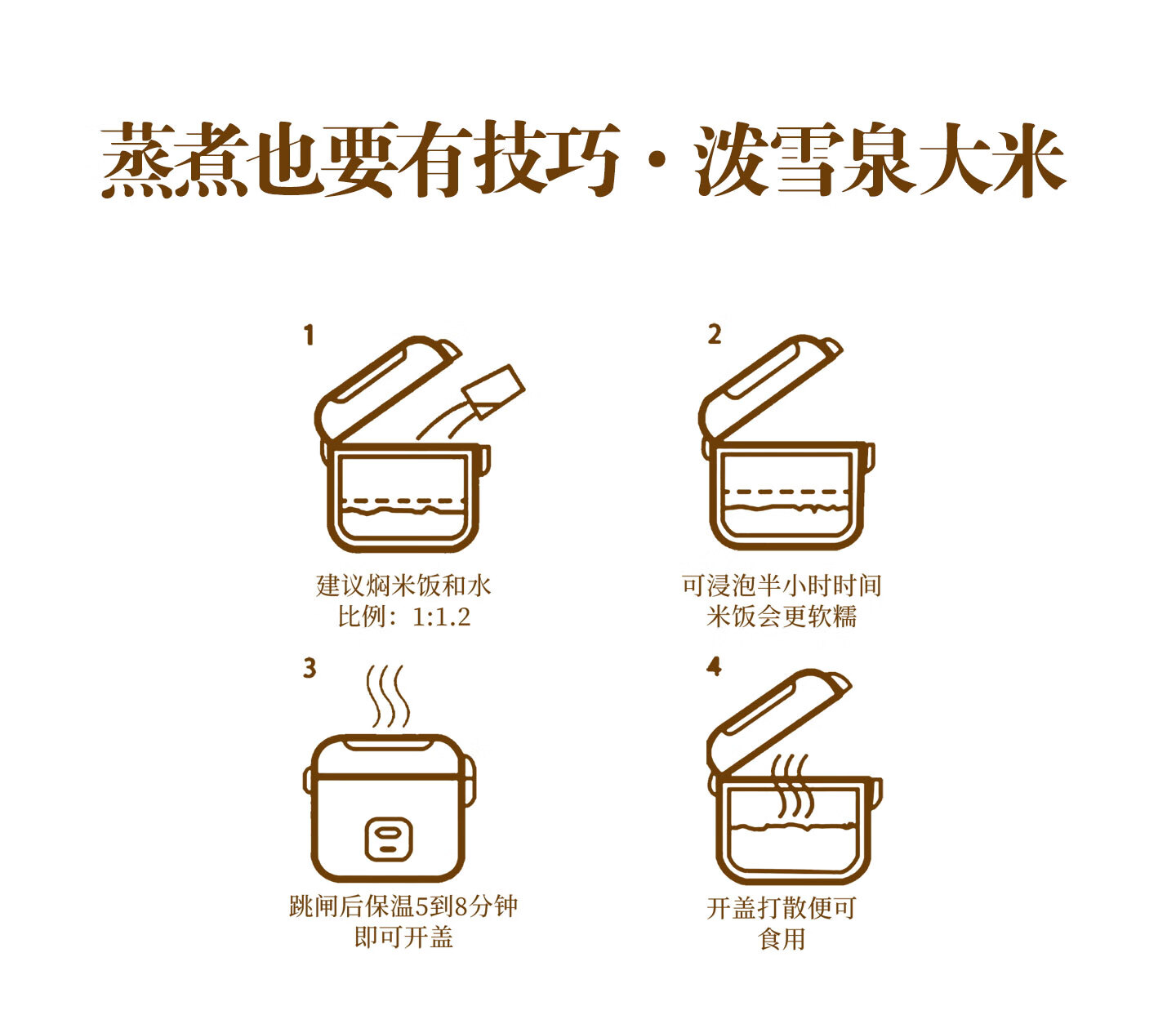 蒸煮也要有技巧 · 泼雪泉大米

1

建议焖米饭和水
比例：1:1.2

2

可浸泡半小时时间
米饭会更软糯

3

跳闸后保温5到8分钟
即可开盖

4

开盖打散便可
食用