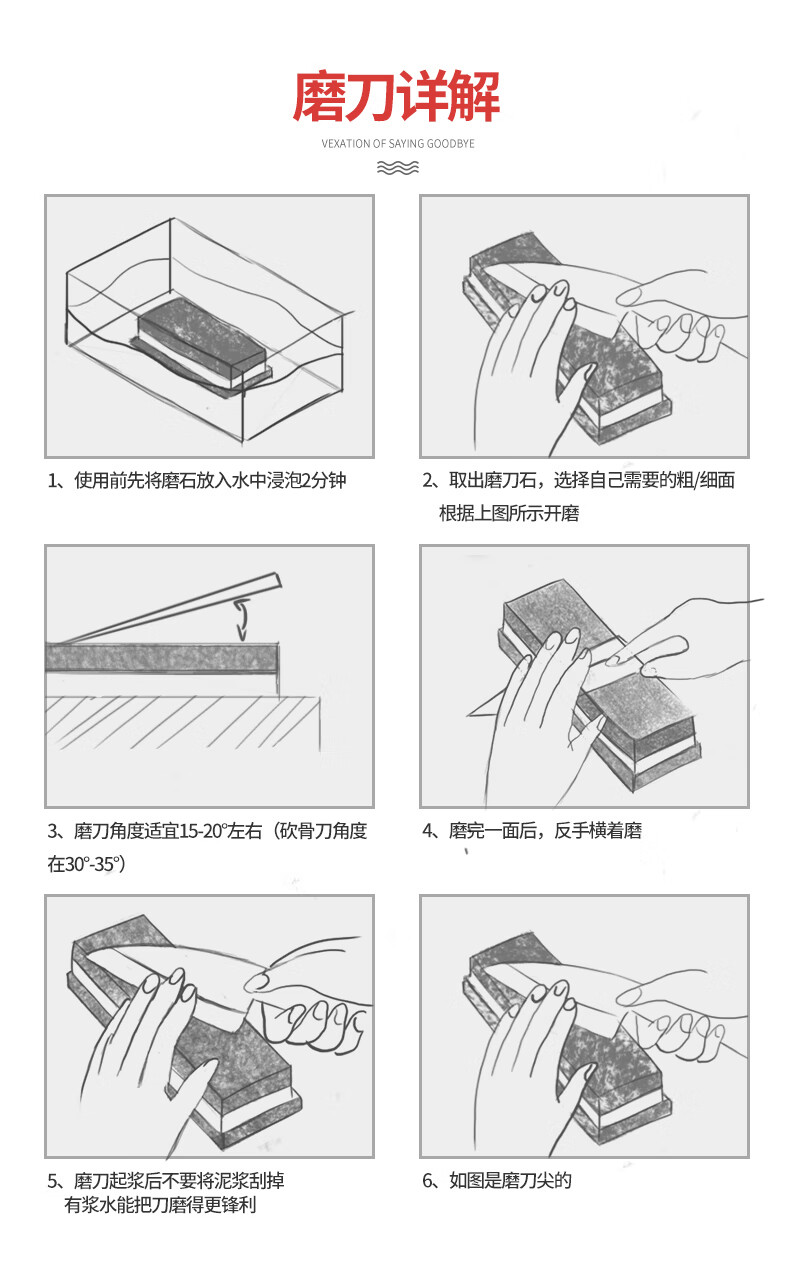 磨刀详解

VEXATION OF SAYING GOODBYE

1、使用前先将磨石放入水中浸泡2分钟

2、取出磨刀石，选择自己需要的粗/细面根据上图所示开磨

3、磨刀角度适宜15-20°左右（砍骨刀角度在30°-35°）

4、磨完一面后，反手横着磨

5、磨刀起浆后不要将泥浆刮掉
有浆水能把刀磨得更锋利

6、如图是磨刀尖的