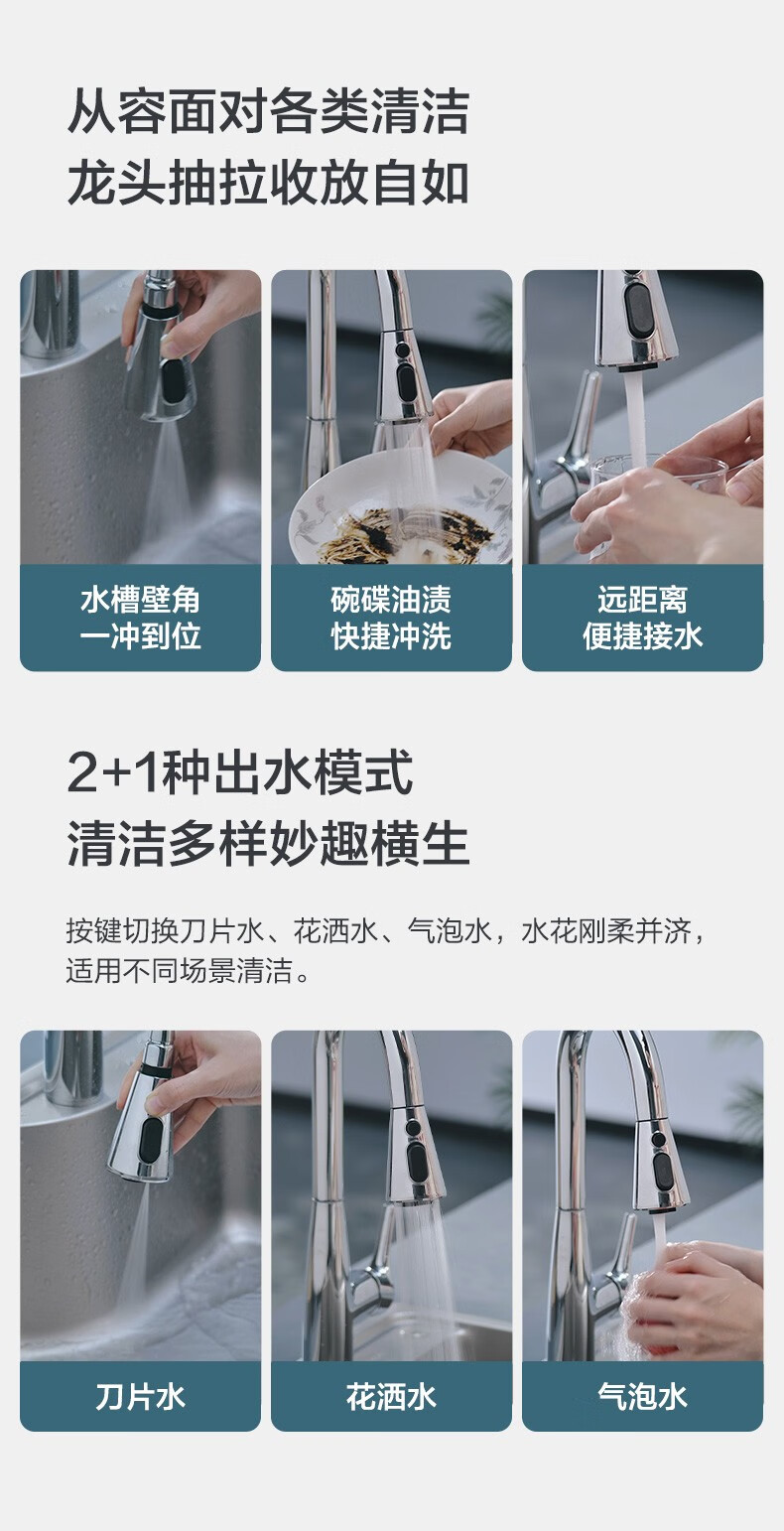 从容面对各类清洁
龙头抽拉收放自如

水槽壁角
一冲到位

碗碟油渍
快捷冲洗

远距离
便捷接水

2+1种出水模式
清洁多样妙趣横生

按键切换刀片水、花洒水、气泡水，水花刚柔并济，适用不同场景清洁。

刀片水

花洒水

气泡水