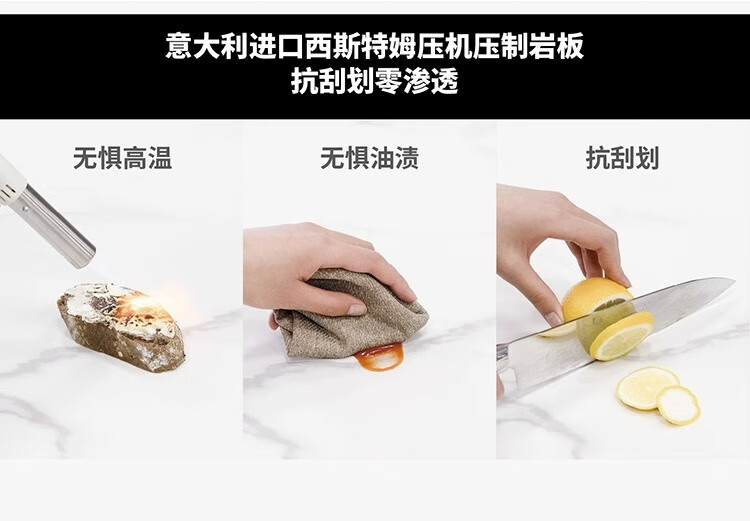 意大利进口西斯特姆压机压制岩板
抗刮划零渗透

无惧高温

无惧油渍

抗刮划