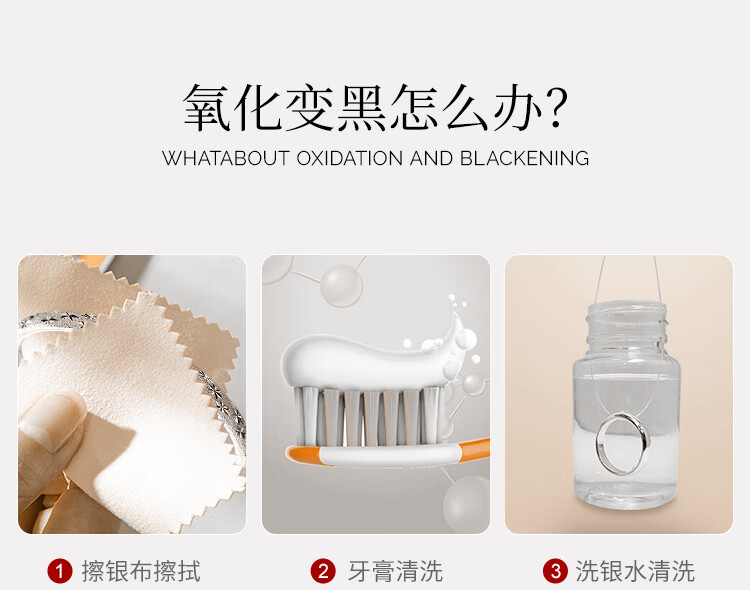 氧化变黑怎么办?

WHATABOUT OXIDATION AND BLACKENING

1 擦银布擦拭

2 牙膏清洗

3 洗银水清洗