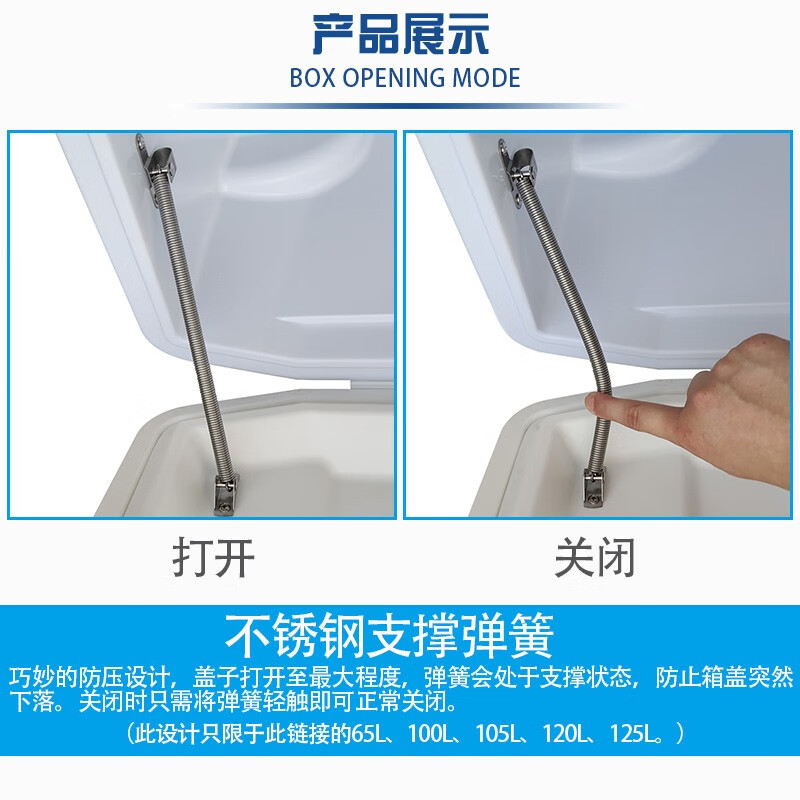 产品展示
BOX OPENING MODE

打开

关闭

不锈钢支撑弹簧
巧妙的防压设计，盖子打开至最大程度，弹簧会处于支撑状态，防止箱盖突然下落。关闭时只需将弹簧轻触即可正常关闭。
（此设计只限于此链接的65L、100L、105L、120L、125L。）