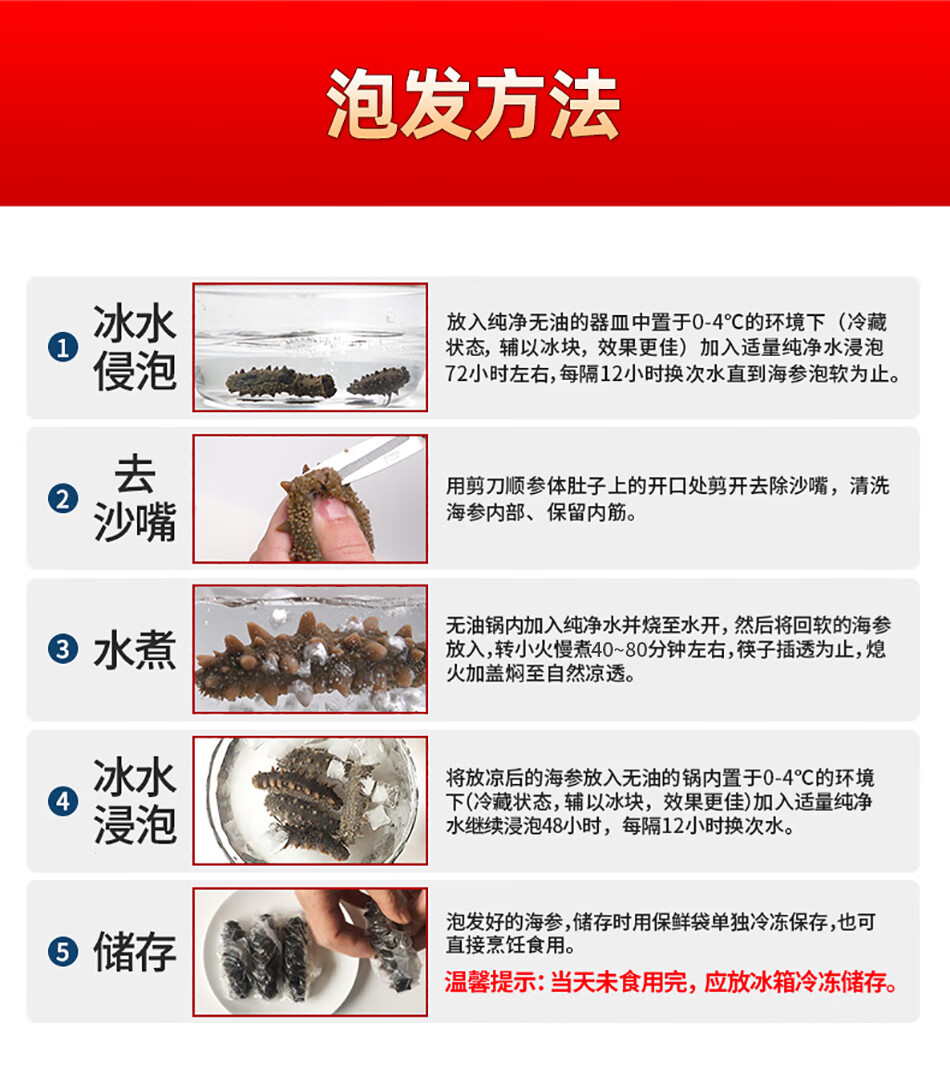 泡发方法

1 冰水侵泡

放入纯净无油的器皿中置于0-4°C的环境下（冷藏状态，辅以冰块，效果更佳）加入适量纯净水浸泡72小时左右，每隔12小时换次水直到海参泡软为止。

2 去沙嘴

用剪刀顺参体肚子上的开口处剪开去除沙嘴，清洗海参内部、保留内筋。

3 水煮

无油锅内加入纯净水并烧至水开，然后将回软的海参放入，转小火慢煮40~80分钟左右，筷子插透为止，熄火加盖焖至自然凉透。

4 冰水浸泡

将放凉后的海参放入无油的锅内置于0-4°C的环境下(冷藏状态，辅以冰块，效果更佳)加入适量纯净水继续浸泡48小时，每隔12小时换次水。

5 储存

泡发好的海参，储存时用保鲜袋单独冷冻保存，也可直接烹饪食用。
温馨提示：当天未食用完，应放冰箱冷冻储存。