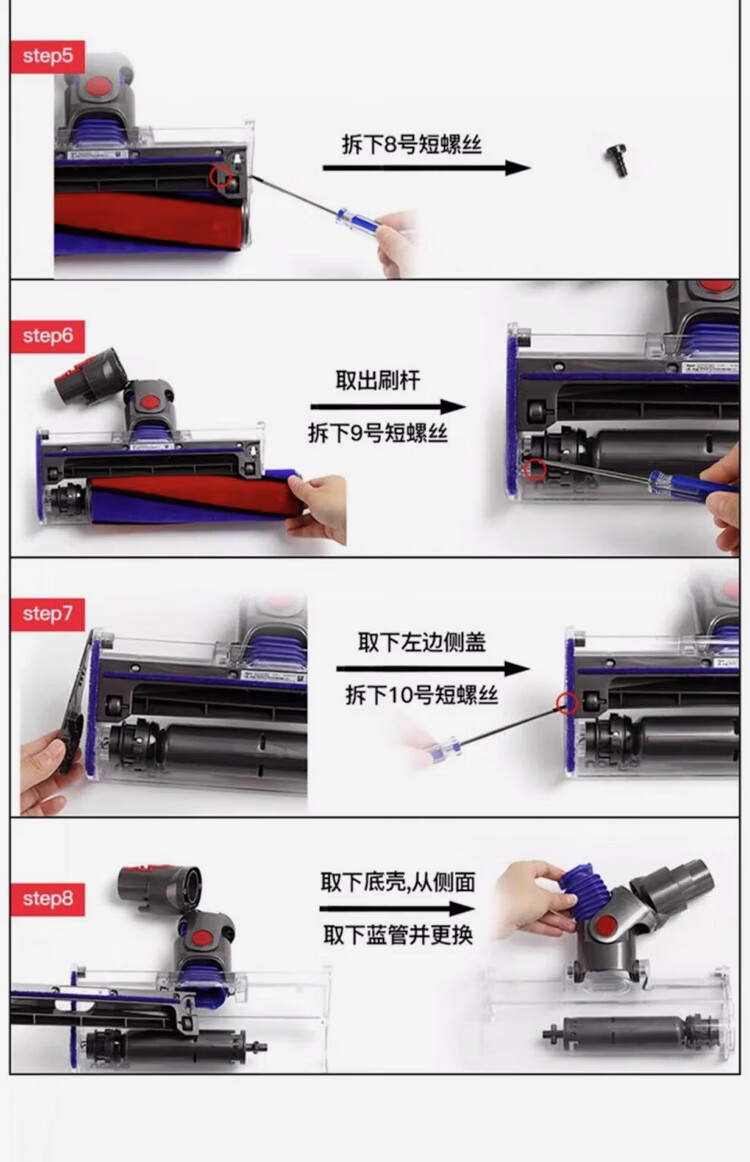 step5

拆下8号短螺丝

step6

取出刷杆

拆下9号短螺丝

step7

取下左边侧盖

拆下10号短螺丝

step8

取下底壳,从侧面

取下蓝管并更换