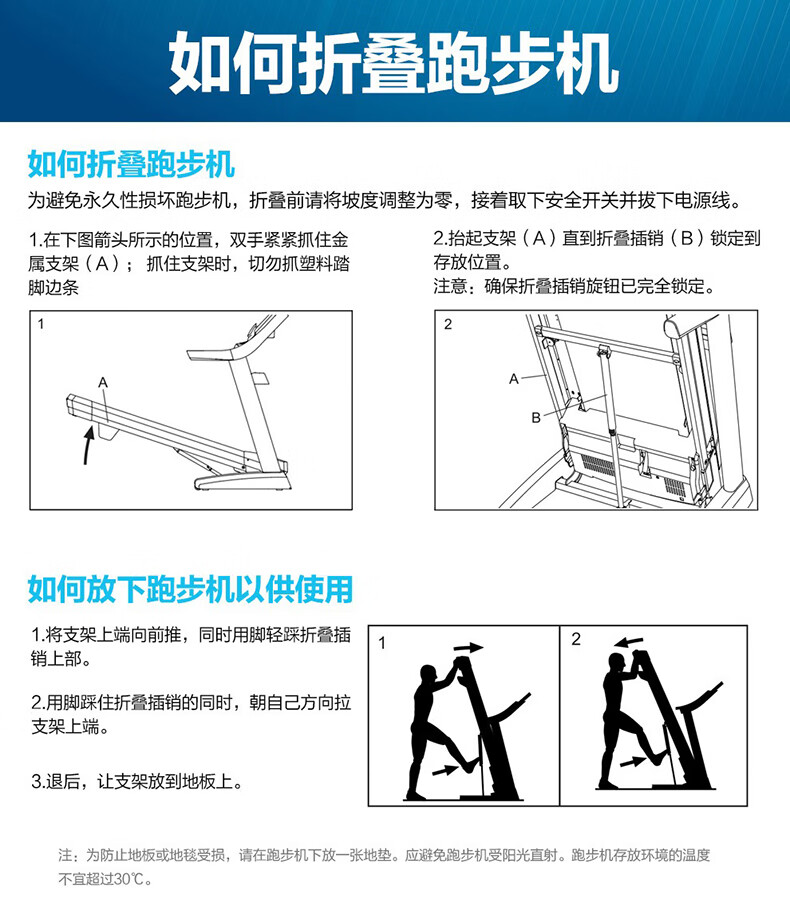 如何折叠跑步机

如何折叠跑步机

为避免永久性损坏跑步机，折叠前请将坡度调整为零，接着取下安全开关并拔下电源线。

1.在下图箭头所示的位置，双手紧紧抓住金属支架（A）；抓住支架时，切勿抓塑料踏脚边条

1

A

2.抬起支架（A）直到折叠插销（B）锁定到存放位置。
注意：确保折叠插销旋钮已完全锁定。

2

A

B

如何放下跑步机以供使用

1.将支架上端向前推，同时用脚轻踩折叠插销上部。

2.用脚踩住折叠插销的同时，朝自己方向拉支架上端。

3.退后，让支架放到地板上。

1

2

注：为防止地板或地毯受损，请在跑步机下放一张地垫。应避免跑步机受阳光直射。跑步机存放环境的温度不宜超过30℃。