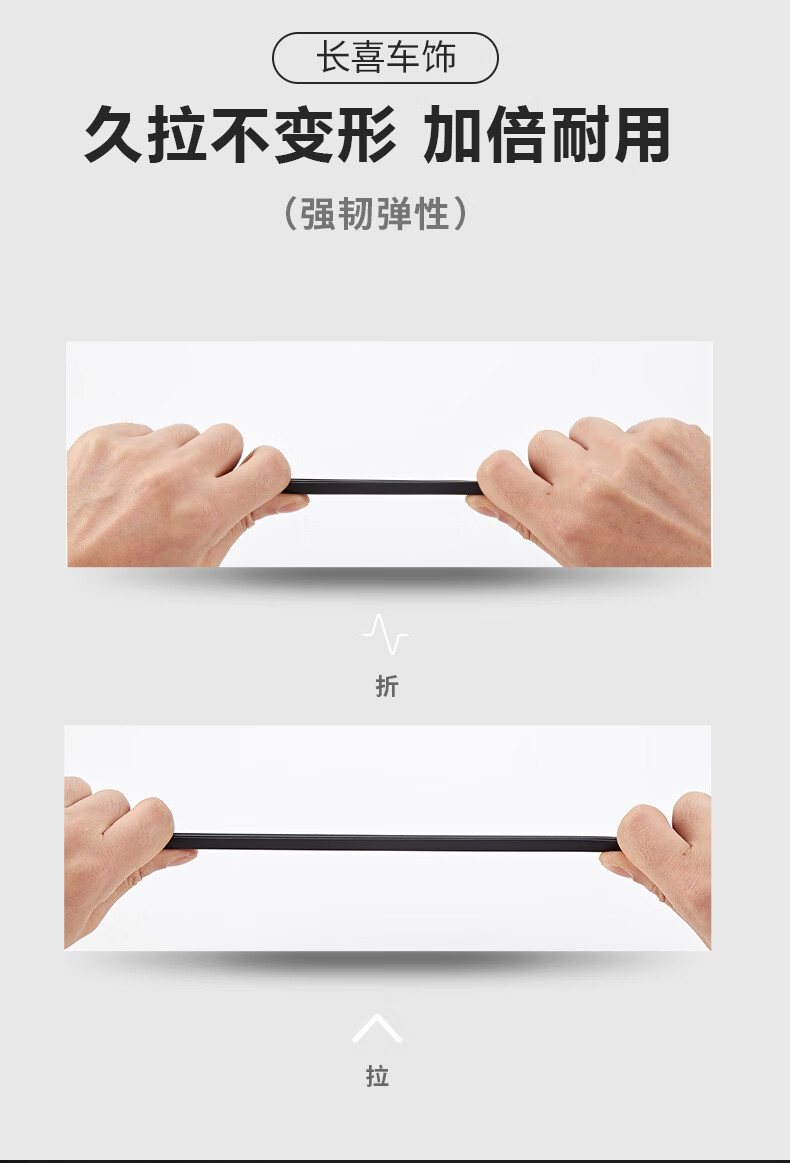 长喜车饰

久拉不变形 加倍耐用

（强韧弹性）

折

拉