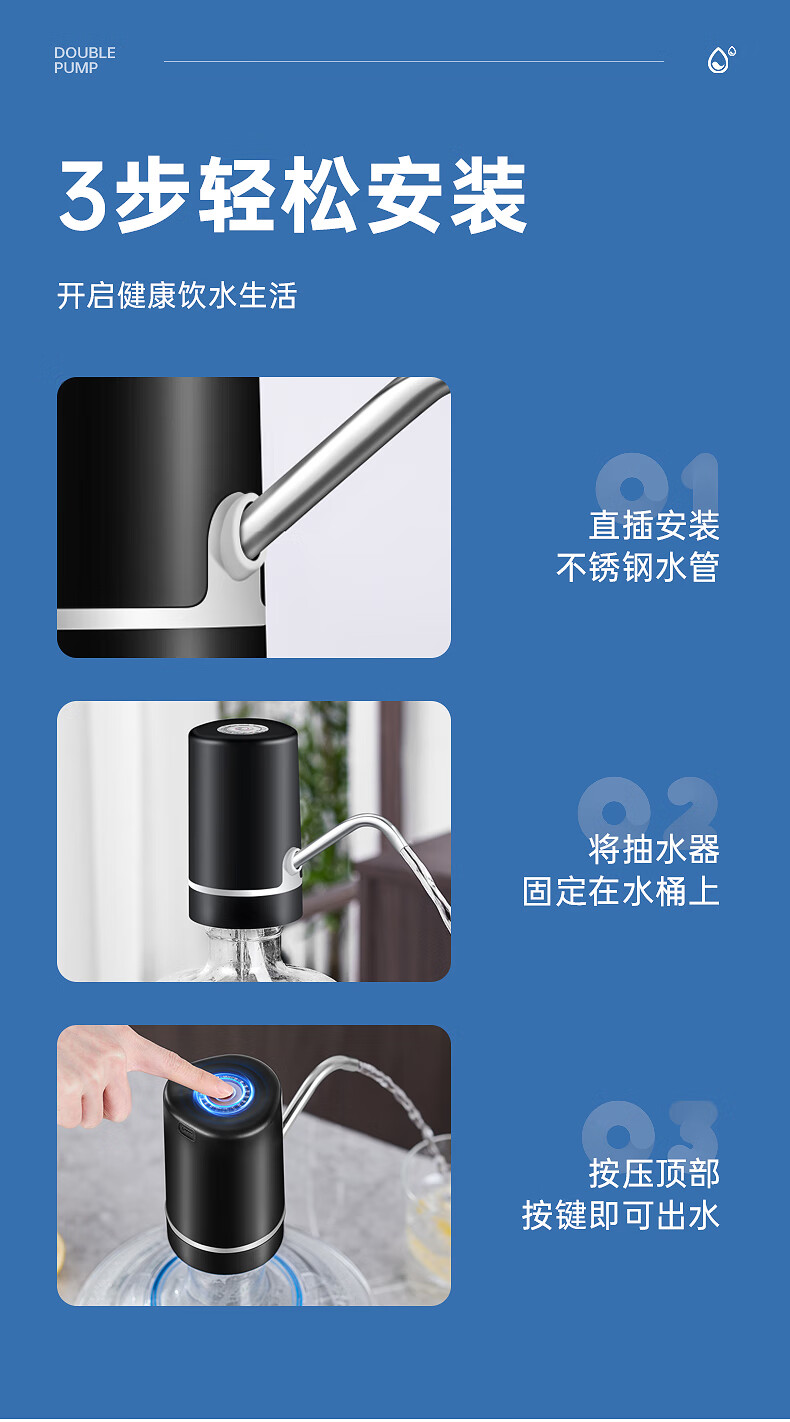 DOUBLE PUMP

3步轻松安装

开启健康饮水生活

01
直插安装
不锈钢水管

02
将抽水器
固定在水桶上

03
按压顶部
按键即可出水