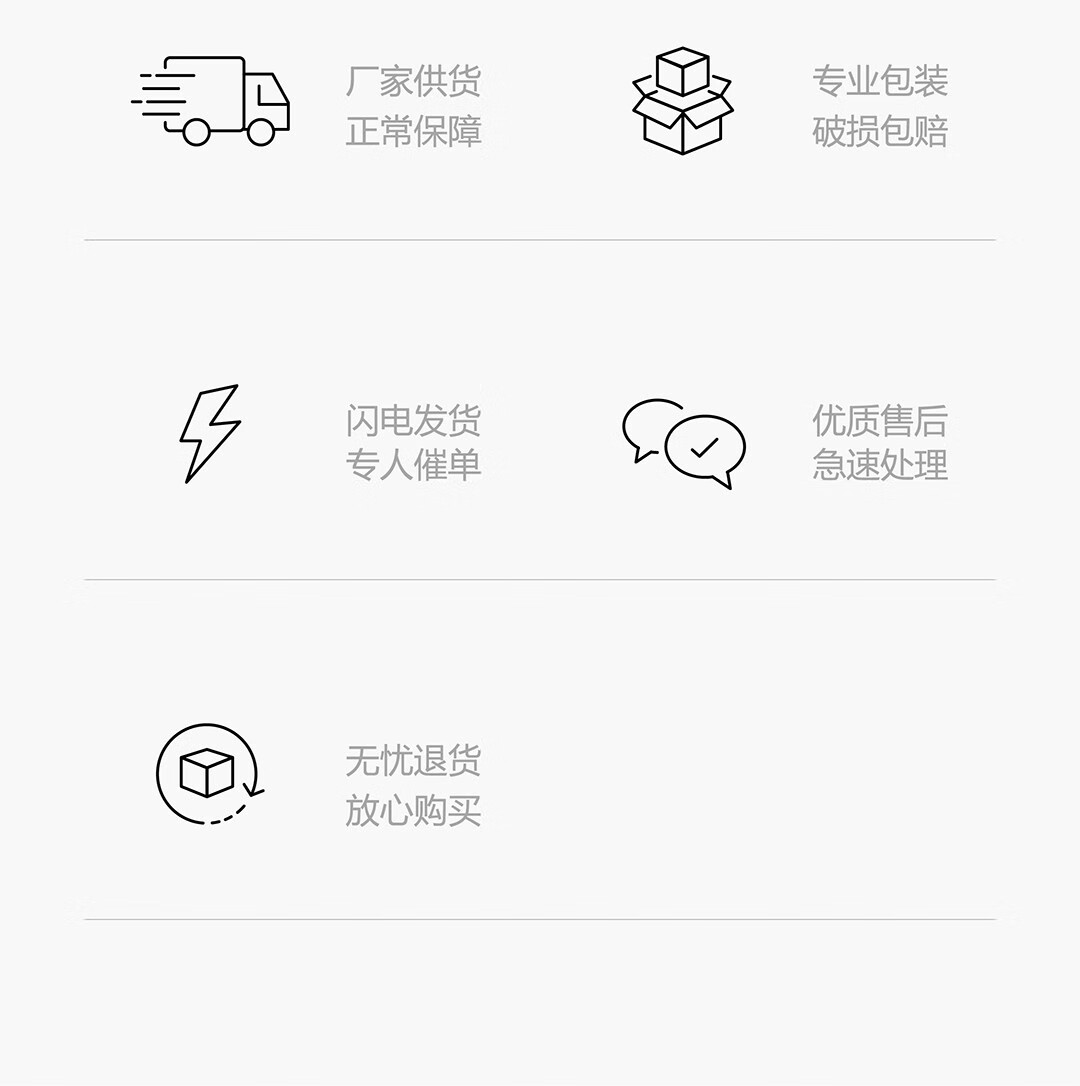 厂家供货
正常保障

专业包装
破损包赔

闪电发货
专人催单

优质售后
急速处理

无忧退货
放心购买