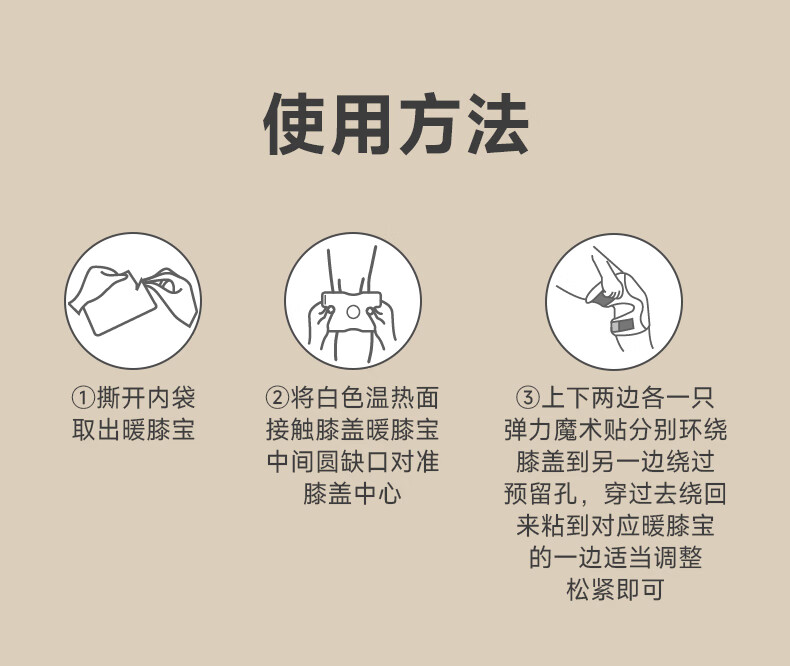 使用方法

①撕开内袋取出暖膝宝

②将白色温热面接触膝盖暖膝宝中间圆缺口对准膝盖中心

③上下两边各一只弹力魔术贴分别环绕膝盖到另一边绕过预留孔，穿过去绕回来粘到对应暖膝宝的一边适当调整松紧即可