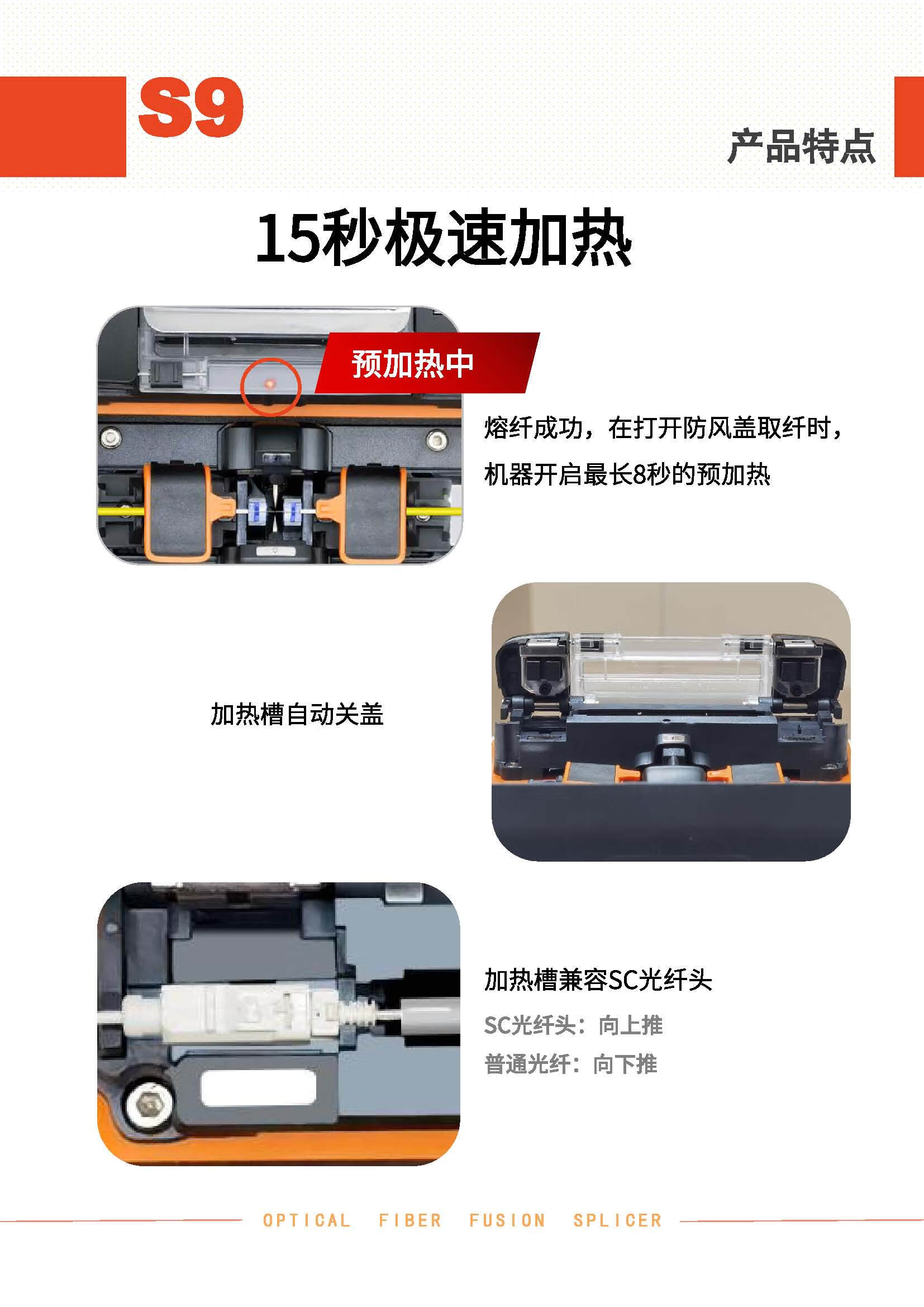 S9

产品特点

15秒极速加热

预加热中

熔纤成功，在打开防风盖取纤时，机器开启最长8秒的预加热

加热槽自动关盖

加热槽兼容SC光纤头

SC光纤头：向上推

普通光纤：向下推

OPTICAL FIBER FUSION SPLICER