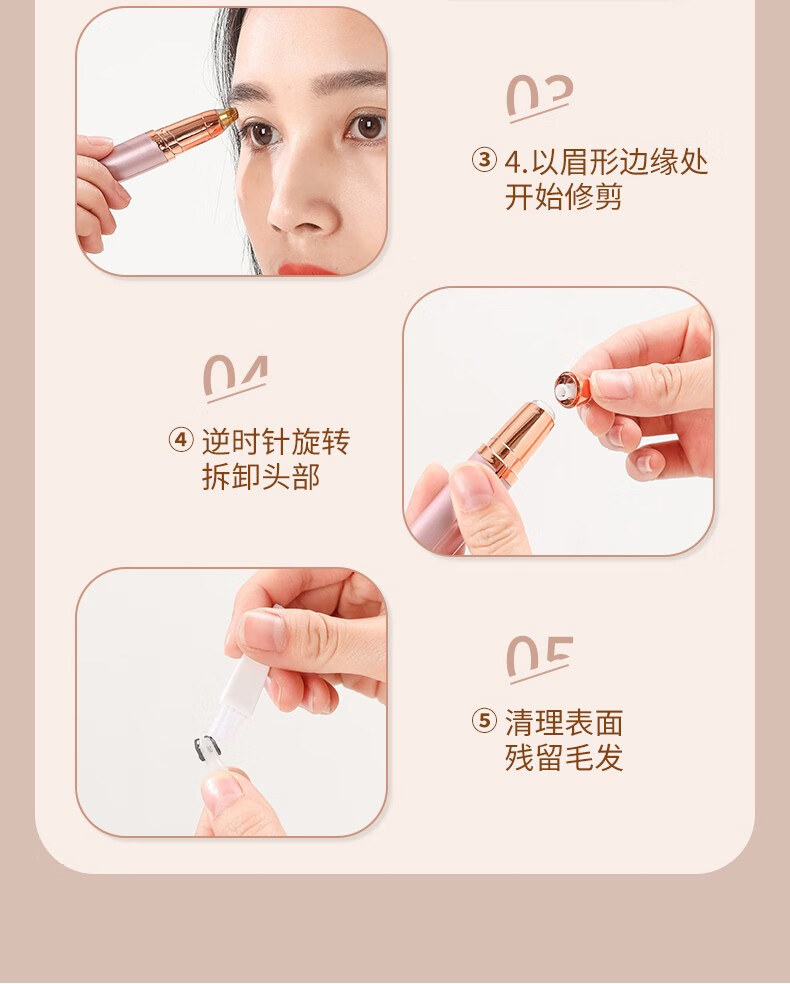 03

③ 4.以眉形边缘处开始修剪

04

④ 逆时针旋转拆卸头部

05

⑤ 清理表面残留毛发