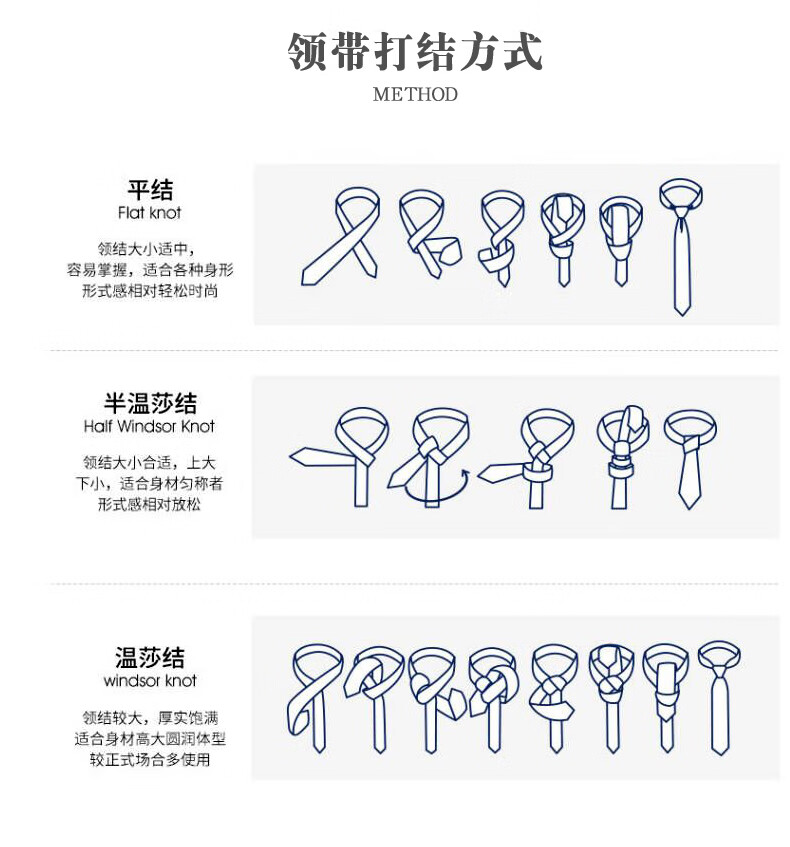 领带打结方式
METHOD

平结
Flat knot
领结大小适中，
容易掌握，适合各种身形
形式感相对轻松时尚

半温莎结
Half Windsor Knot
领结大小合适，上大
下小，适合身材匀称者
形式感相对放松

温莎结
windsor knot
领结较大，厚实饱满
适合身材高大圆润体型
较正式场合多使用