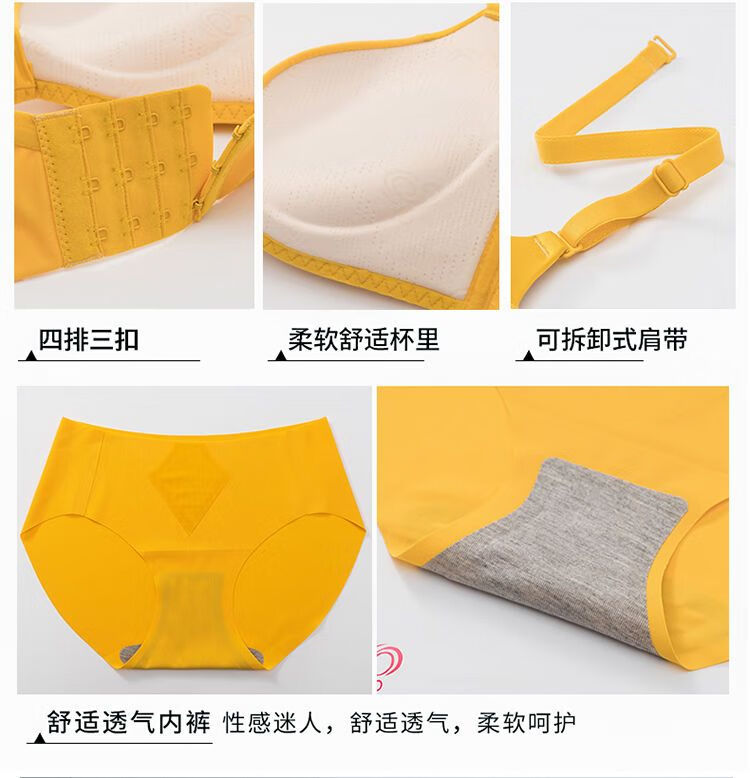 四排三扣

柔软舒适杯里

可拆卸式肩带

舒适透气内裤 性感迷人，舒适透气，柔软呵护