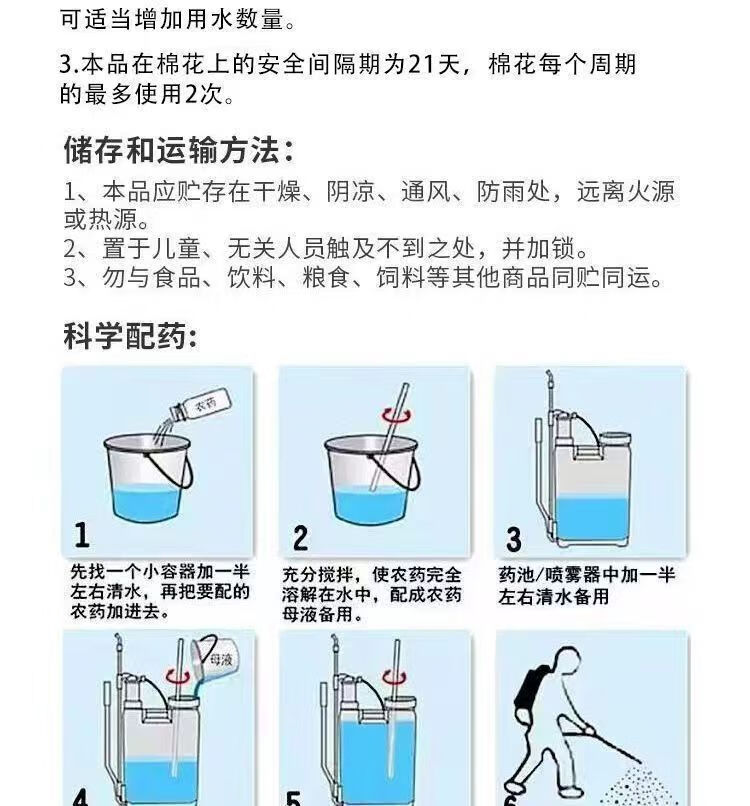 可适当增加用水数量。

3.本品在棉花上的安全间隔期为21天，棉花每个周期的最多使用2次。

储存和运输方法：

1、本品应贮存在干燥、阴凉、通风、防雨处，远离火源或热源。
2、置于儿童、无关人员触及不到之处，并加锁。
3、勿与食品、饮料、粮食、饲料等其他商品同贮同运。

科学配药：

农药

1

先找一个小容器加一半左右清水，再把要配的农药加进去。

2

充分搅拌，使农药完全溶解在水中，配成农药母液备用。

3

药池/喷雾器中加一半左右清水备用

母液

4

5

6