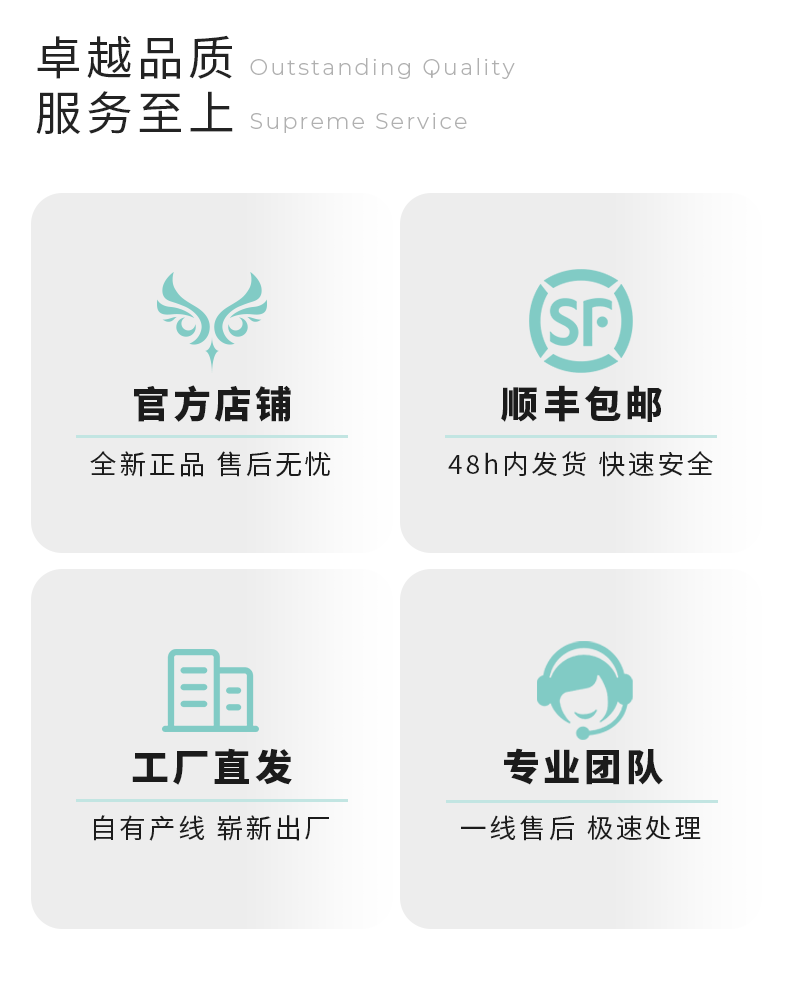 卓越品质 Outstanding Quality
服务至上 Supreme Service

官方店铺

全新正品 售后无忧

SF

顺丰包邮

48h内发货 快速安全

工厂直发

自有产线 崭新出厂

专业团队

一线售后 极速处理