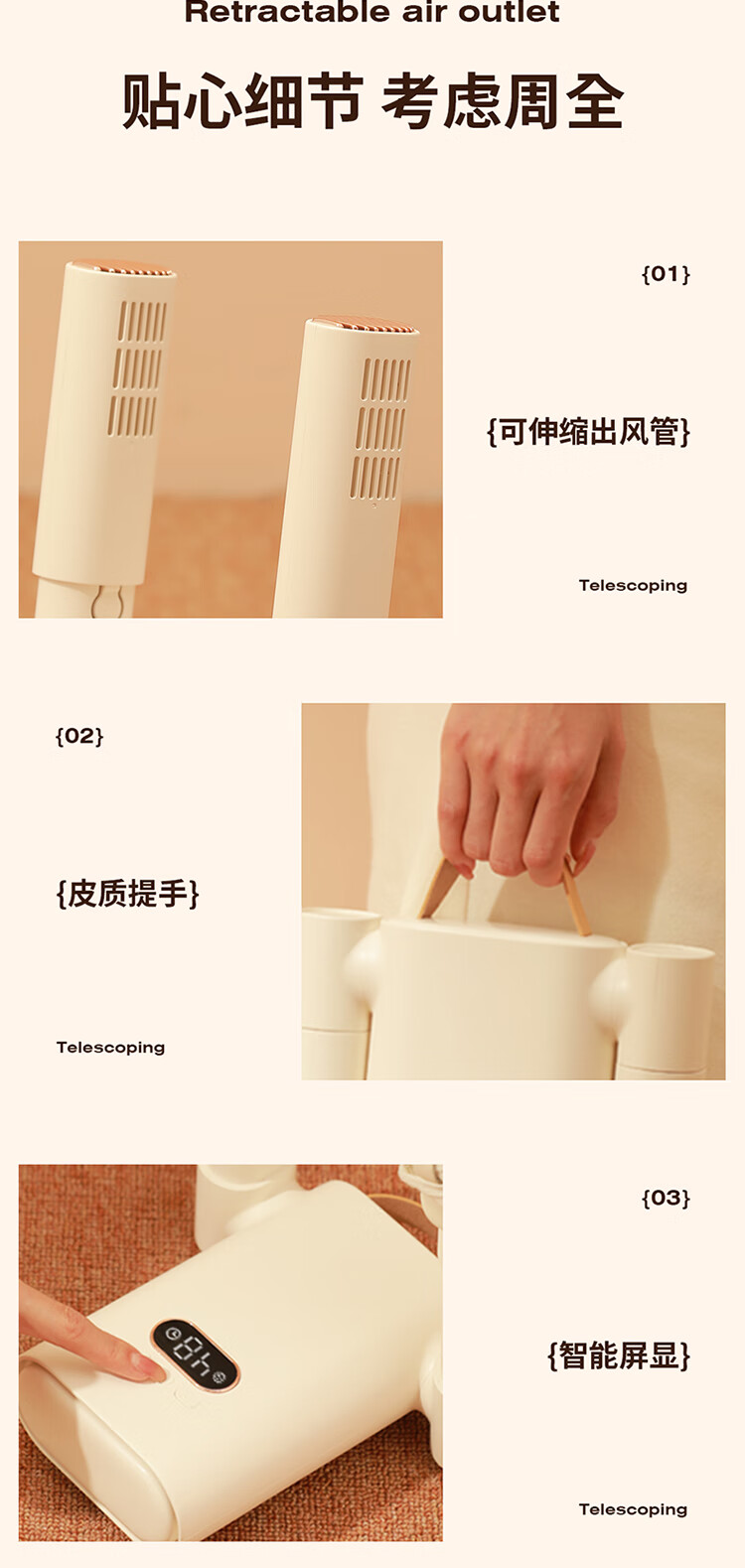 Retractable air outlet

贴心细节 考虑周全

{01}

{可伸缩出风管}

Telescoping

{02}

{皮质提手}

Telescoping

8h

{03}

{智能屏显}

Telescoping