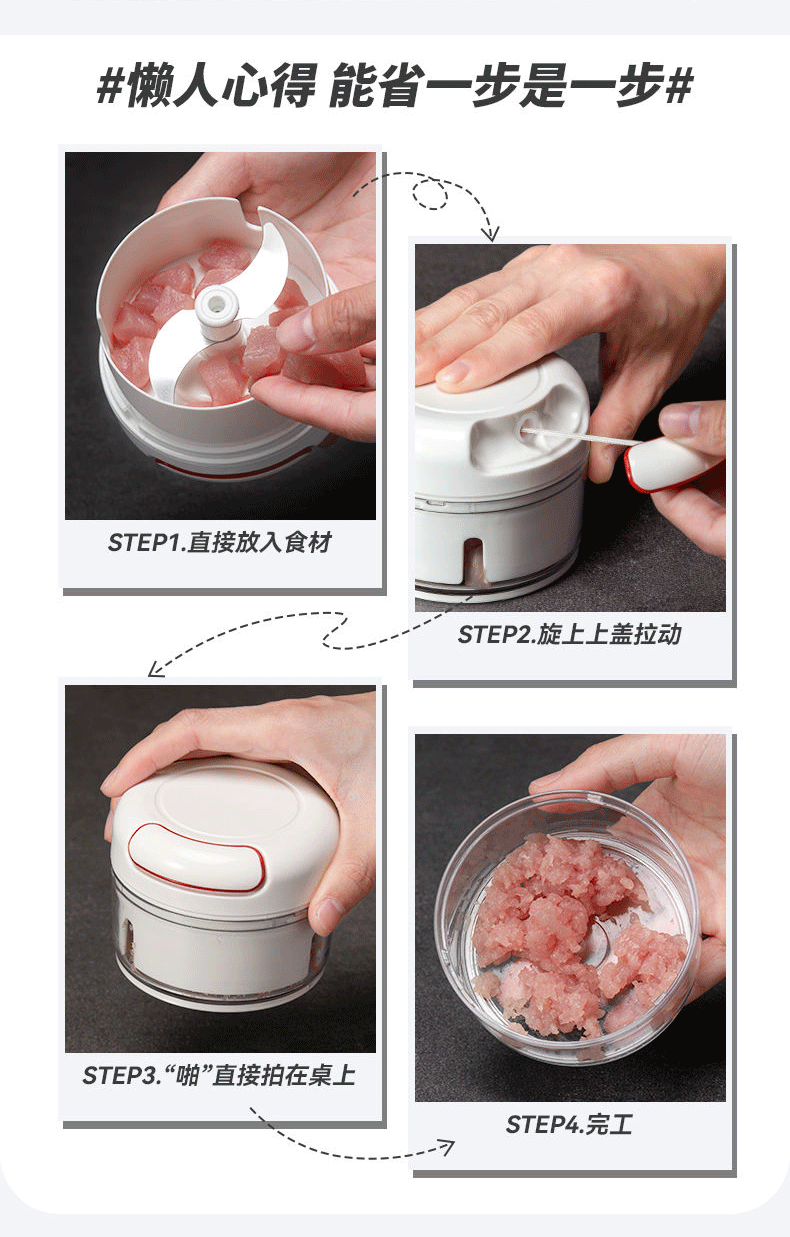 #懒人心得 能省一步是一步#

STEP1.直接放入食材

STEP2.旋上上盖拉动

STEP3.“啪”直接拍在桌上

STEP4.完工