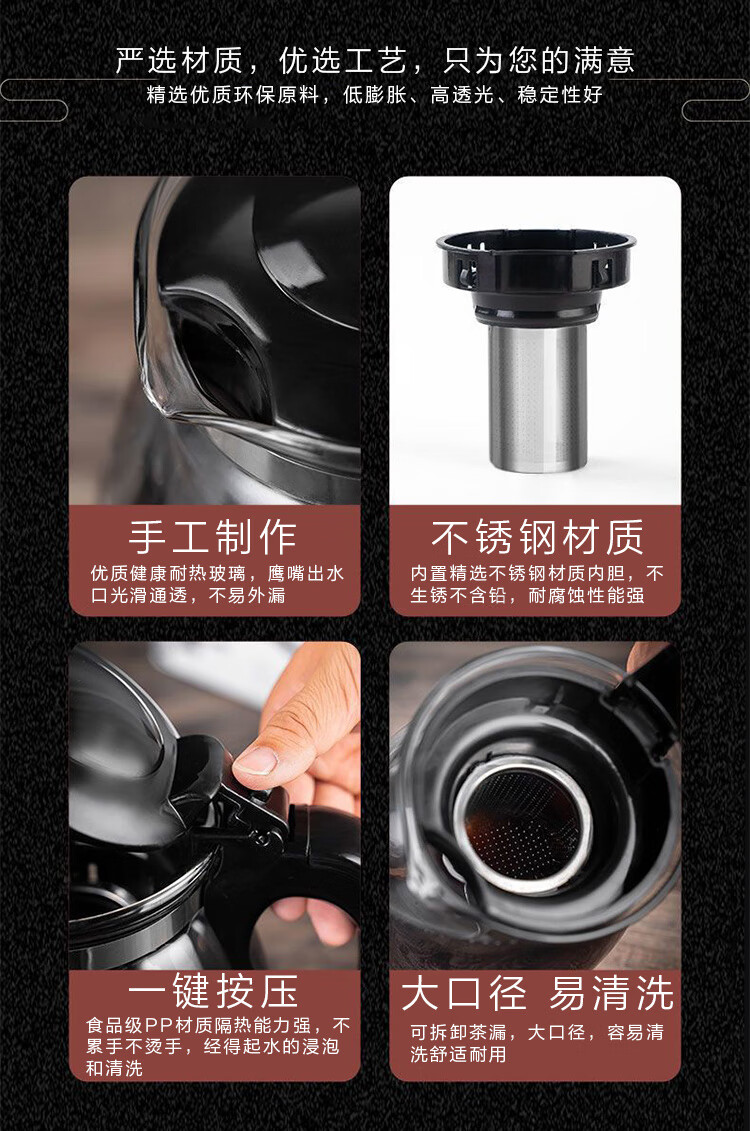 严选材质，优选工艺，只为您的满意
精选优质环保原料，低膨胀、高透光、稳定性好

手工制作
优质健康耐热玻璃，鹰嘴出水口光滑通透，不易外漏

不锈钢材质
内置精选不锈钢材质内胆，不生锈不含铅，耐腐蚀性能强

一键按压
食品级PP材质隔热能力强，不累手不烫手，经得起水的浸泡和清洗

大口径 易清洗
可拆卸茶漏，大口径，容易清洗舒适耐用