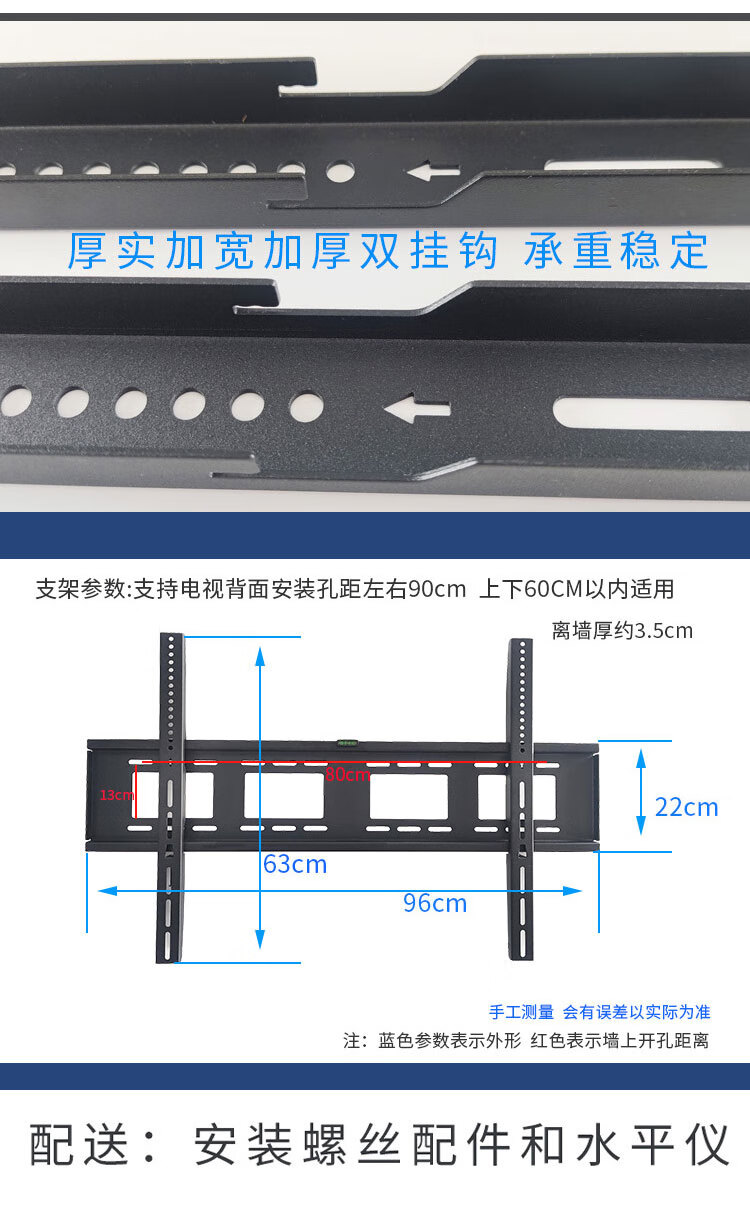 厚实加宽加厚双挂钩 承重稳定

支架参数:支持电视背面安装孔距左右90cm 上下60CM以内适用

离墙厚约3.5cm

80cm

13cm

22cm

63cm

96cm

手工测量 会有误差以实际为准

注：蓝色参数表示外形 红色表示墙上开孔距离

配送：安装螺丝配件和水平仪