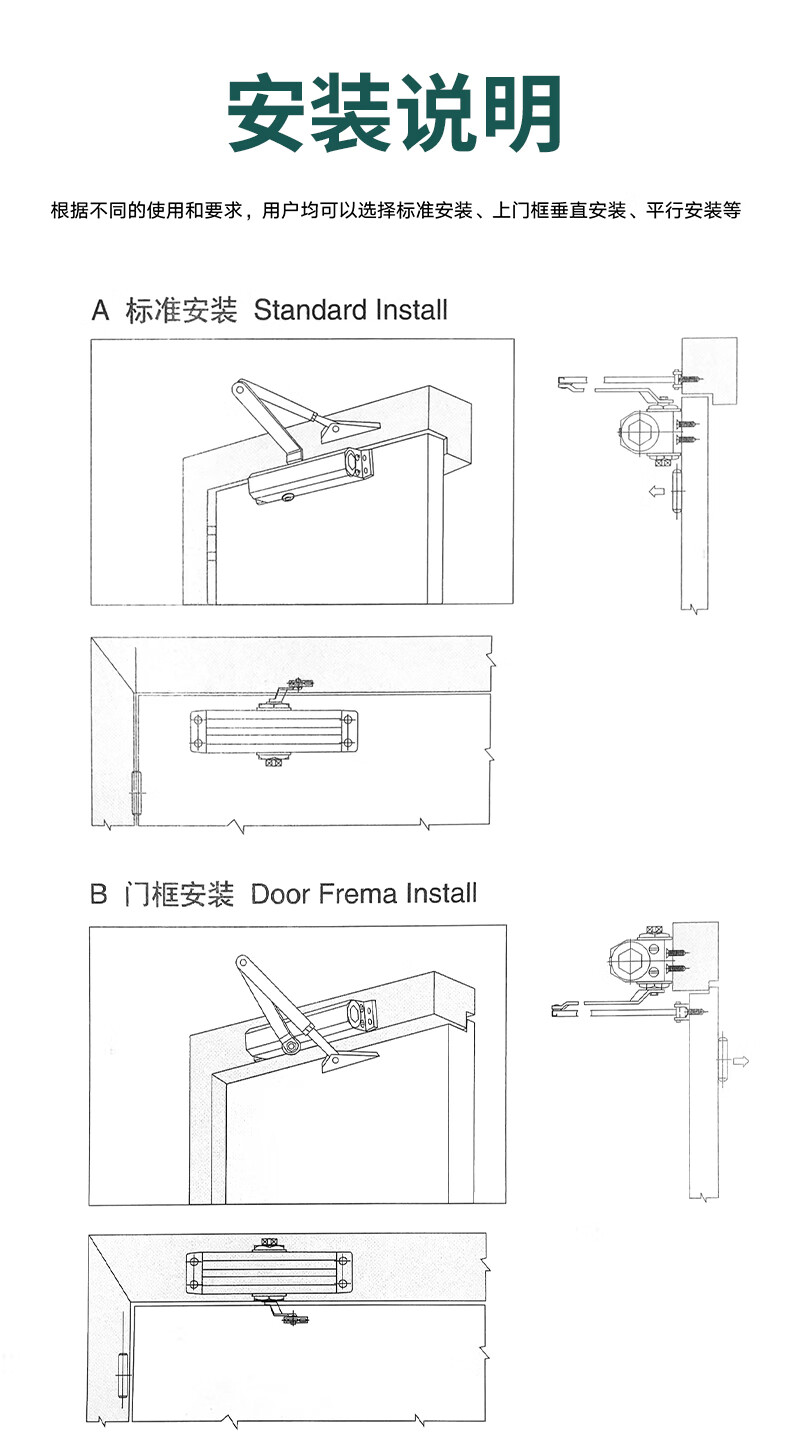 安装说明

根据不同的使用和要求，用户均可以选择标准安装、上门框垂直安装、平行安装等

A 标准安装 Standard Install

B 门框安装 Door Frema Install