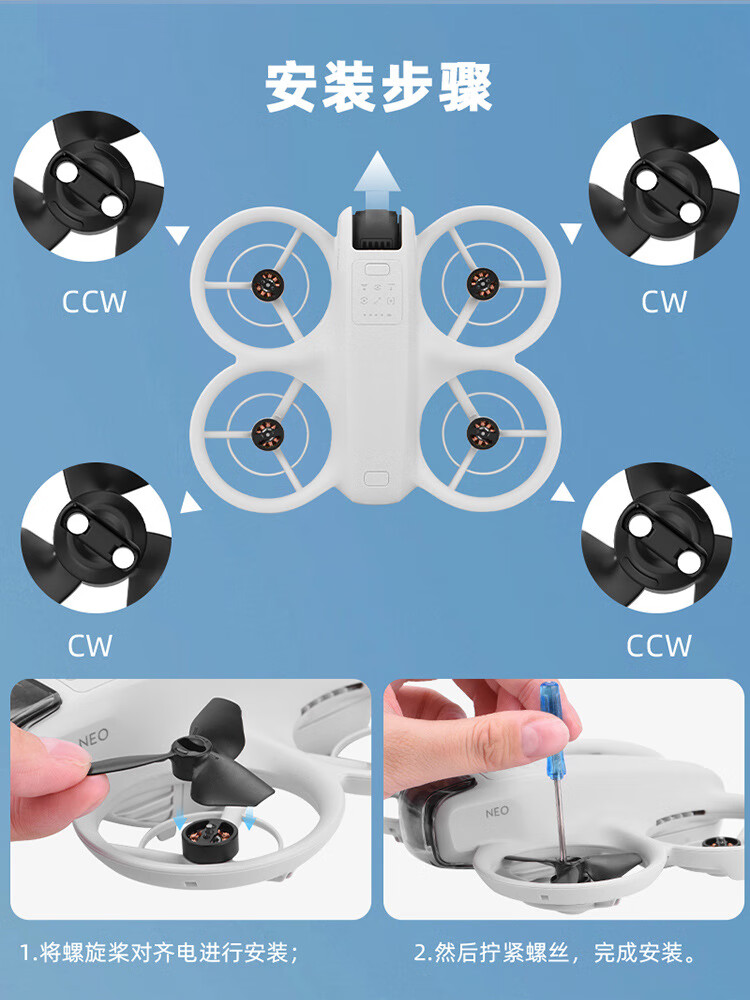 安装步骤

CCW

CW

CW

CCW

NEO

NEO

1.将螺旋桨对齐电进行安装；

2.然后拧紧螺丝，完成安装。