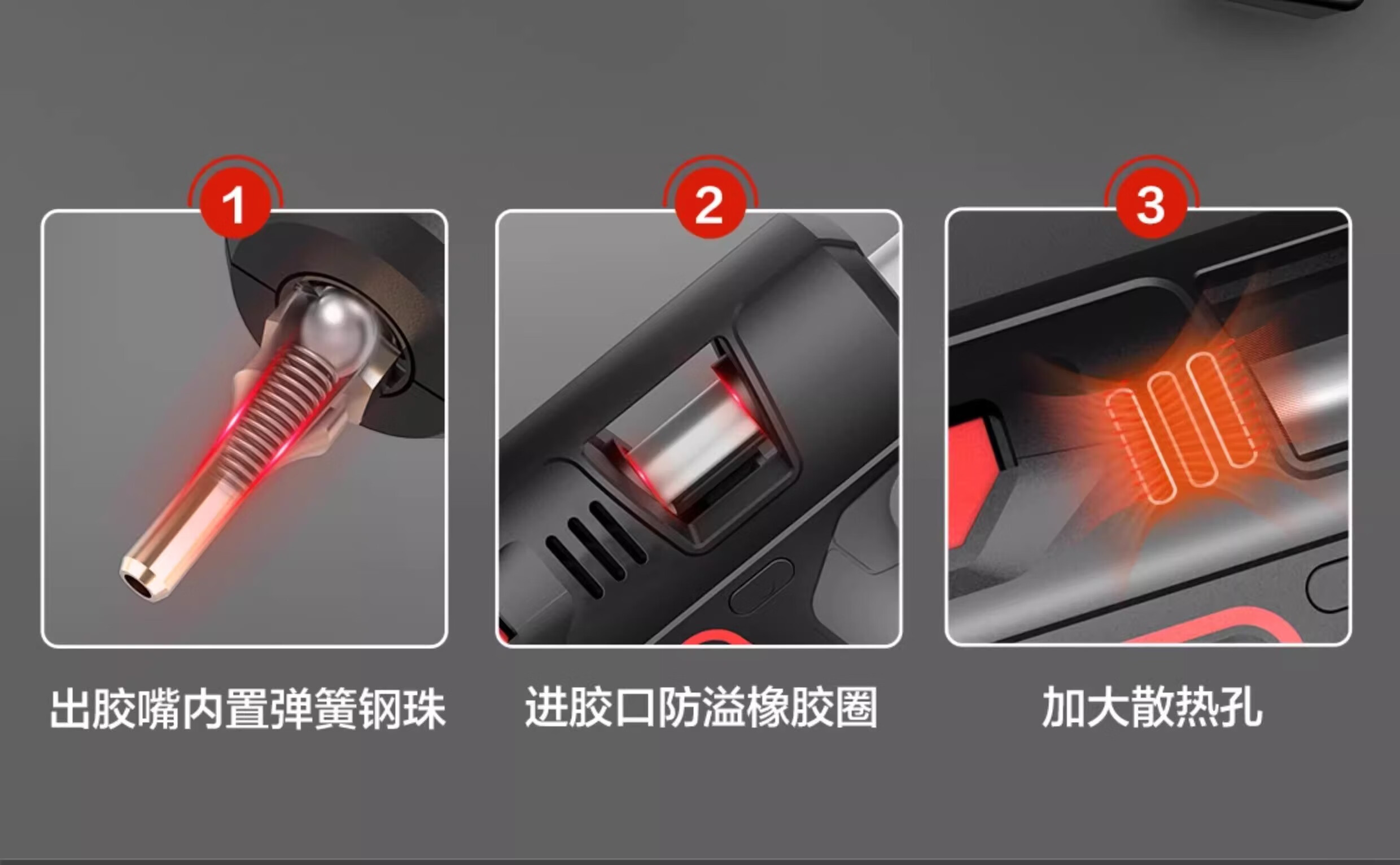 1

出胶嘴内置弹簧钢珠

2

进胶口防溢橡胶圈

3

加大散热孔