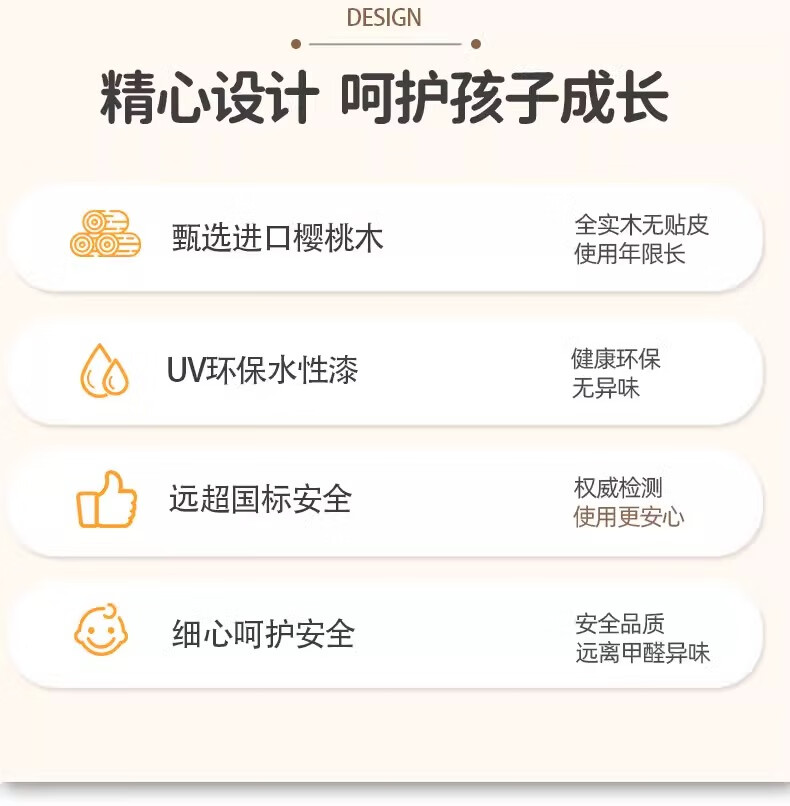 DESIGN

精心设计 呵护孩子成长

甄选进口樱桃木

全实木无贴皮
使用年限长

UV环保水性漆

健康环保
无异味

远超国标安全

权威检测
使用更安心

细心呵护安全

安全品质
远离甲醛异味