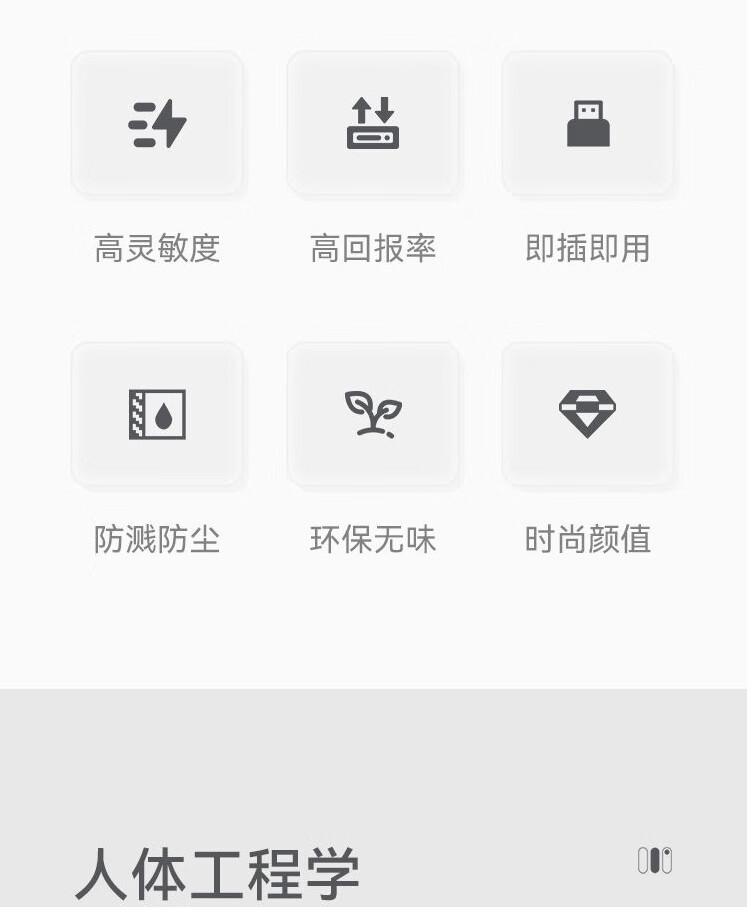 高灵敏度

高回报率

即插即用

防溅防尘

环保无味

时尚颜值

人体工程学