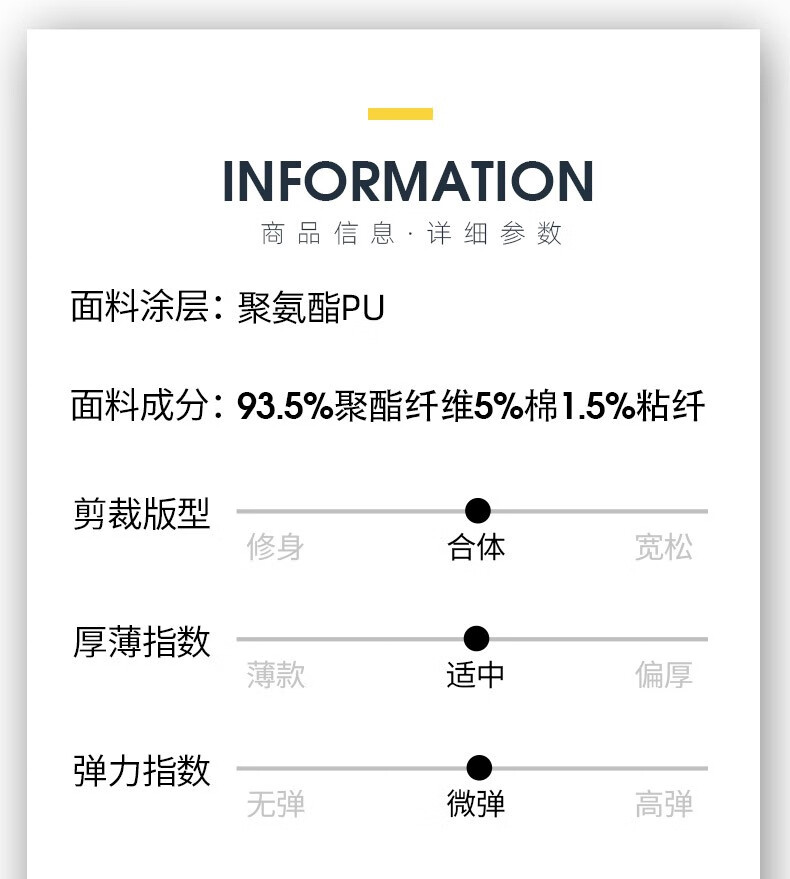 INFORMATION
商品信息·详细参数

面料涂层：聚氨酯PU

面料成分：93.5%聚酯纤维5%棉1.5%粘纤

剪裁版型
修身 合体 宽松

厚薄指数
薄款 适中 偏厚

弹力指数
无弹 微弹 高弹