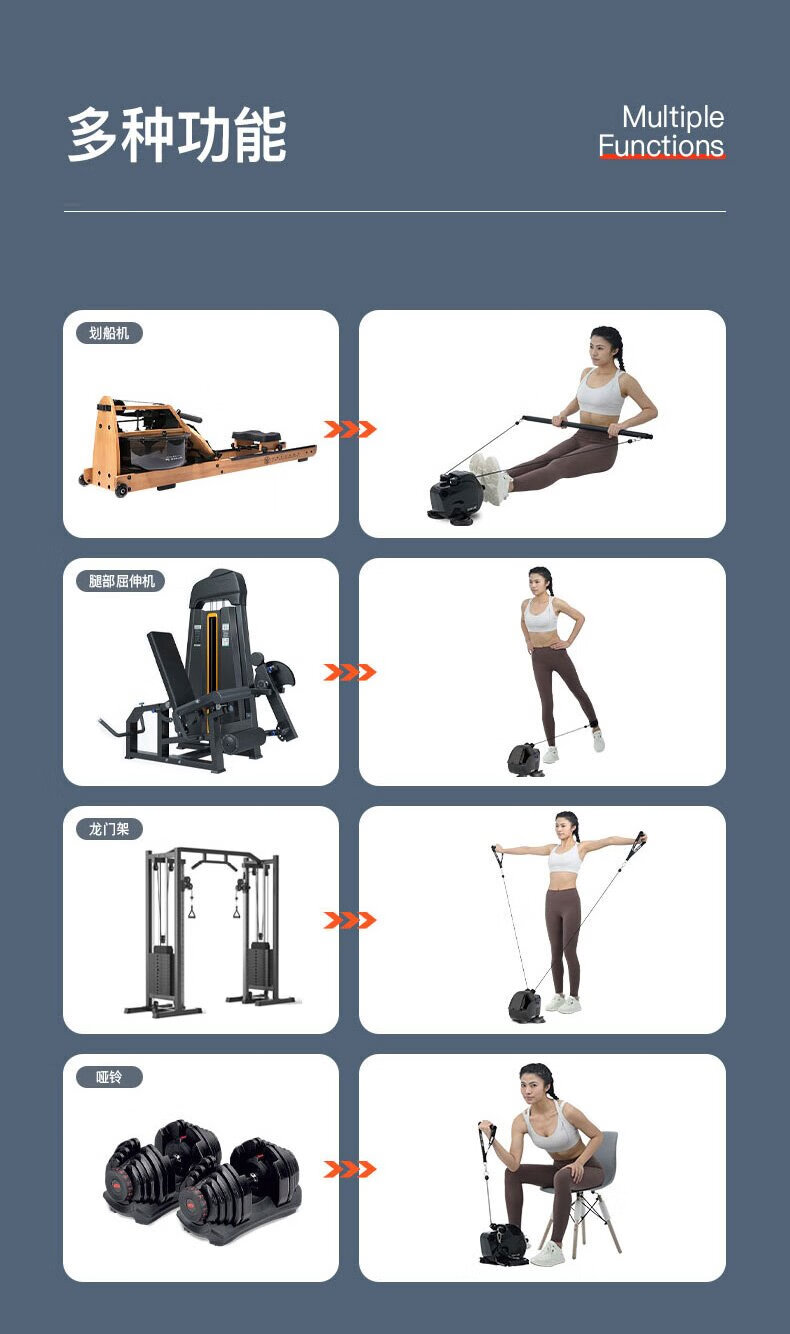 多种功能

Multiple Functions

划船机

腿部屈伸机

龙门架

哑铃